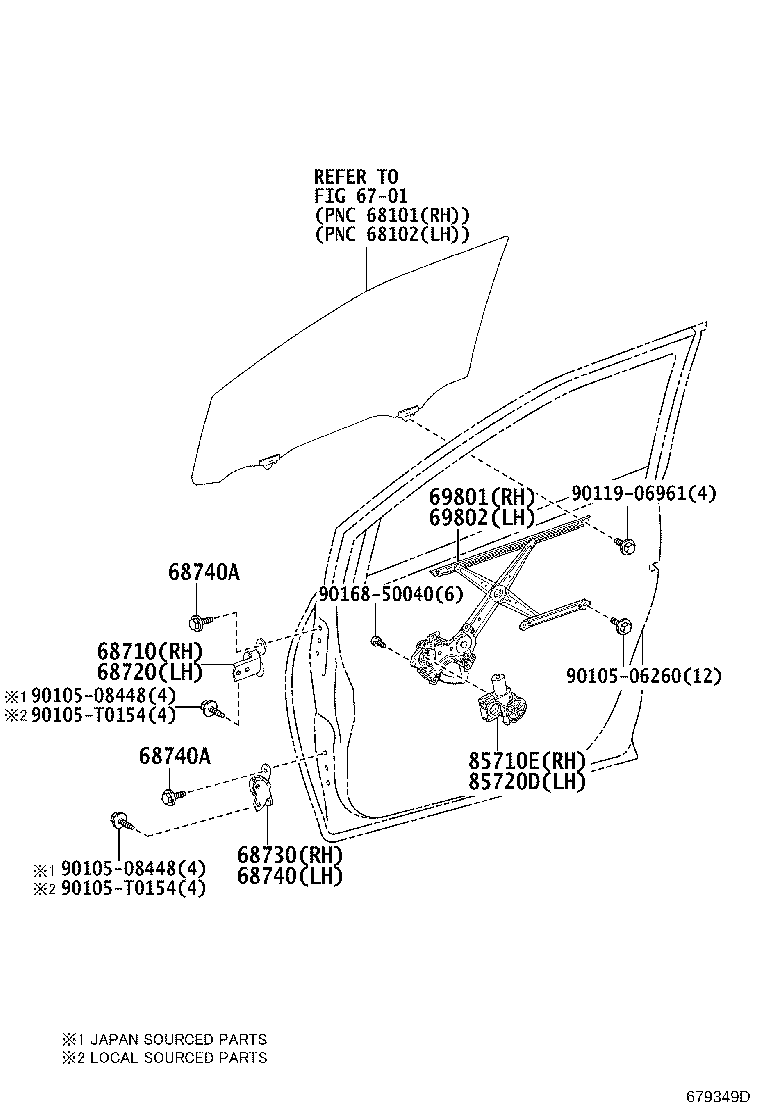 REFER TO
FIG 67-01
(PNC 68101(RH))
(PNC 68102(LH))

69801(RH)
69802(LH)

90119-06961(4)

68740A

90168-50040(6)

68710(RH)
68720(LH)

※1 90105-08448(4)
※2 90105-T0154(4)

90105-06260(12)

68740A

85710E(RH)
85720D(LH)

68730(RH)
68740(LH)

※1 90105-08448(4)
※2 90105-T0154(4)

※1 JAPAN SOURCED PARTS
※2 LOCAL SOURCED PARTS

679349D