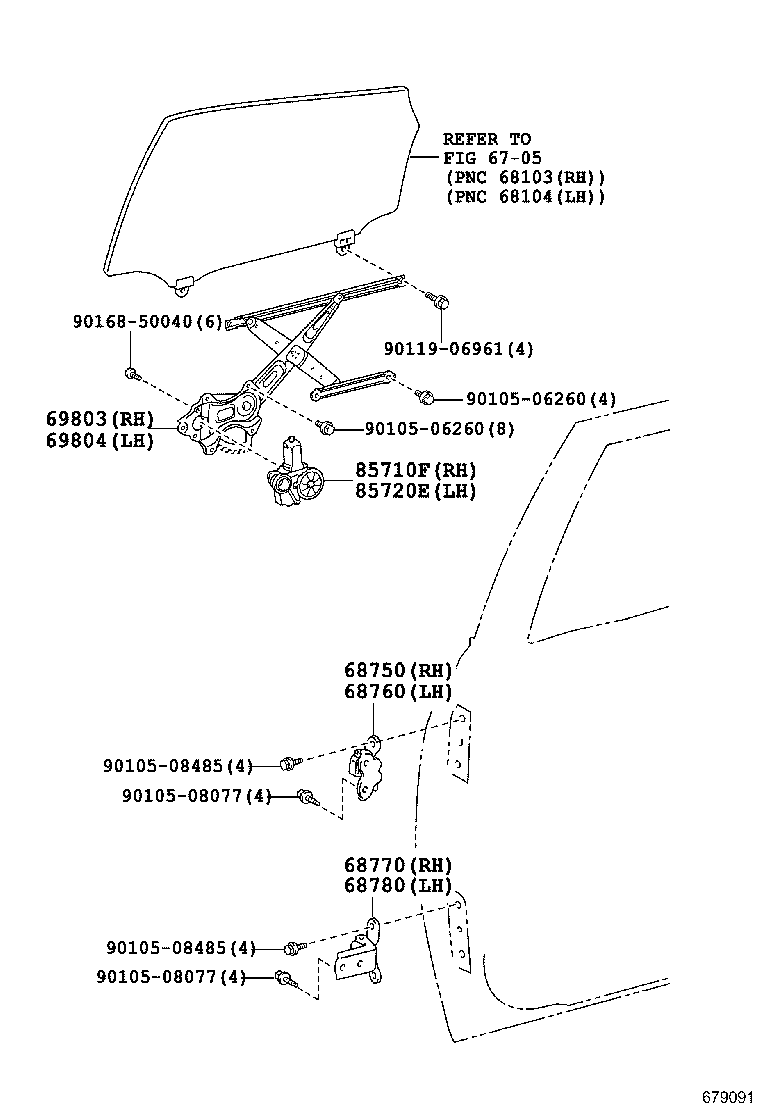 REFER TO
FIG 67-05
(PNC 68103(RH))
(PNC 68104(LH))

90168-50040(6)

90119-06961(4)

90105-06260(4)

69803(RH)
69804(LH)

90105-06260(8)

85710F(RH)
85720E(LH)

68750(RH)
68760(LH)

90105-08485(4)

90105-08077(4)

68770(RH)
68780(LH)

90105-08485(4)

90105-08077(4)

679091