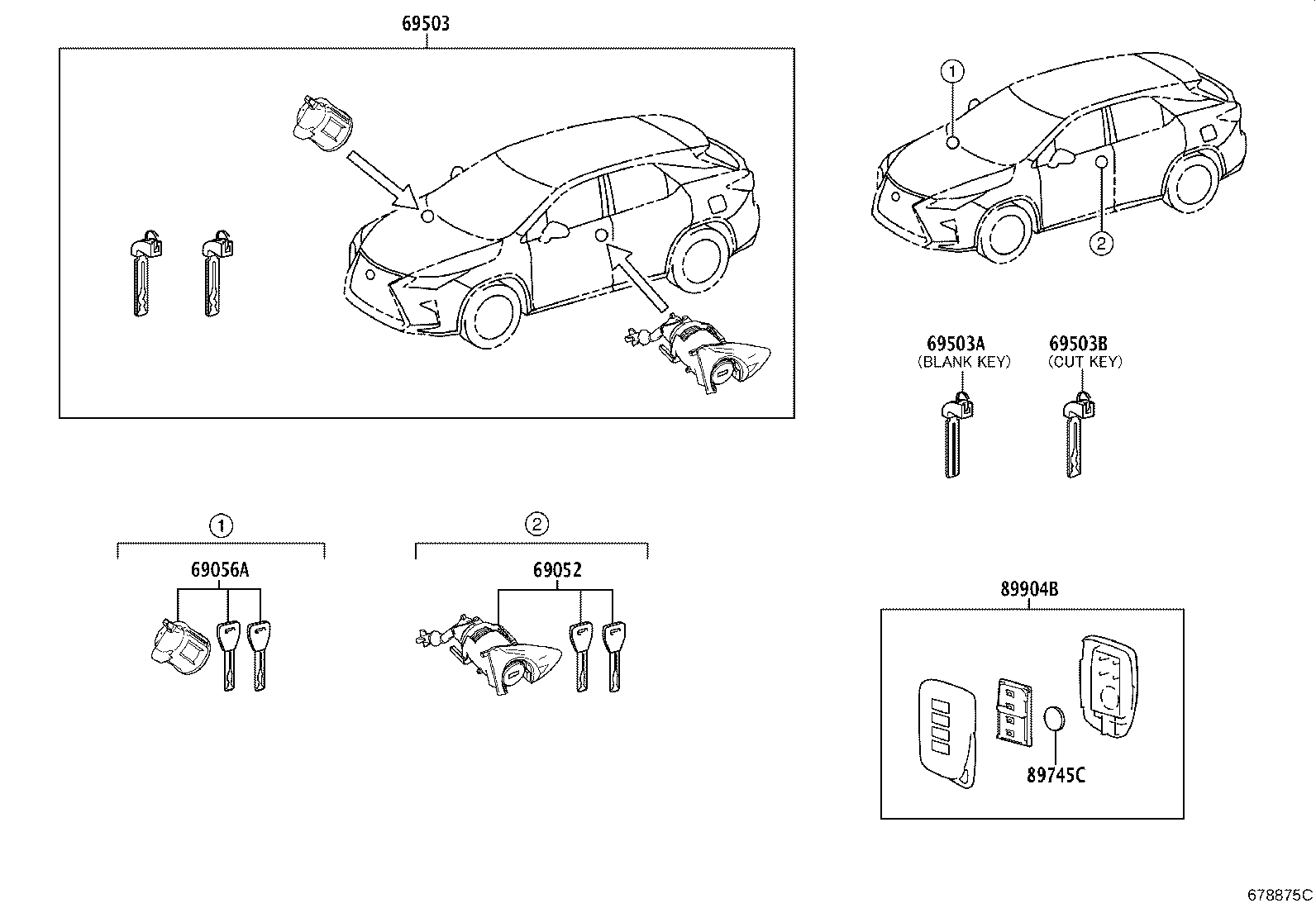 69503

1

2

69503A
(BLANK KEY)

69503B
(CUT KEY)

1

69056A

2

69052

89904B

89745C

678875C