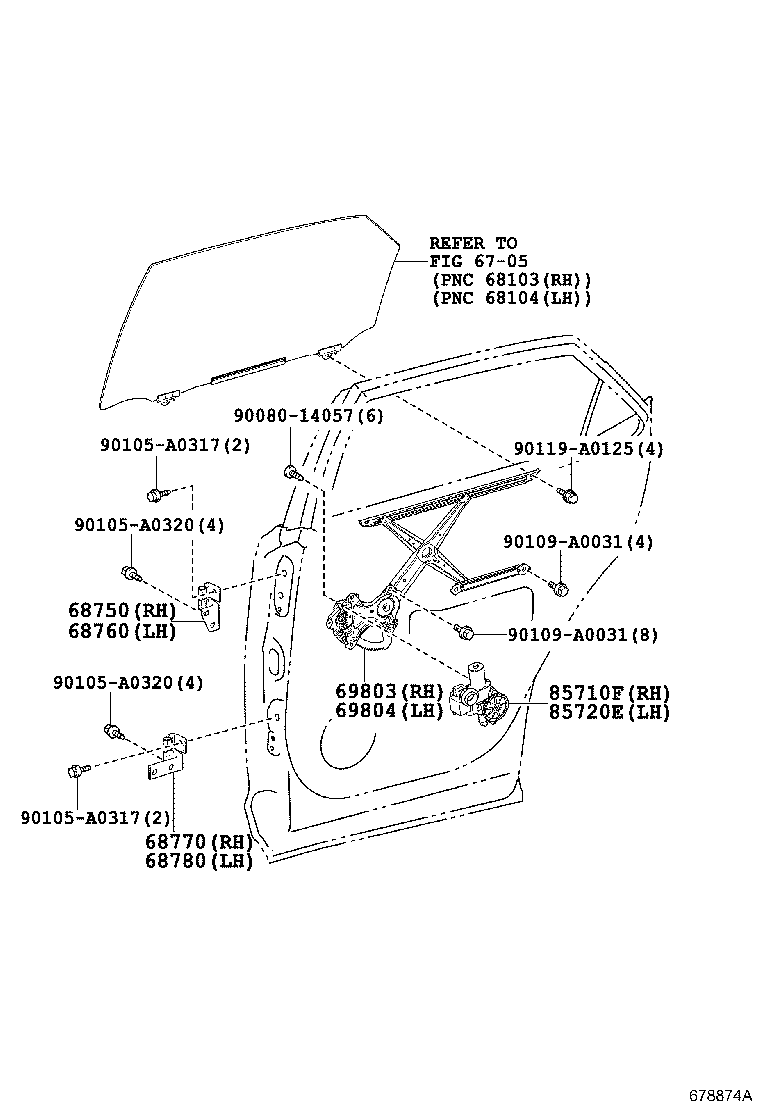 REFER TO
FIG 67-05
(PNC 68103(RH))
(PNC 68104(LH))

90080-14057(6)

90105-A0317(2)

90119-A0125(4)

90105-A0320(4)

90109-A0031(4)

68750(RH)
68760(LH)

90109-A0031(8)

90105-A0320(4)

69803(RH)
69804(LH)

85710F(RH)
85720E(LH)

90105-A0317(2)

68770(RH)
68780(LH)

678874A