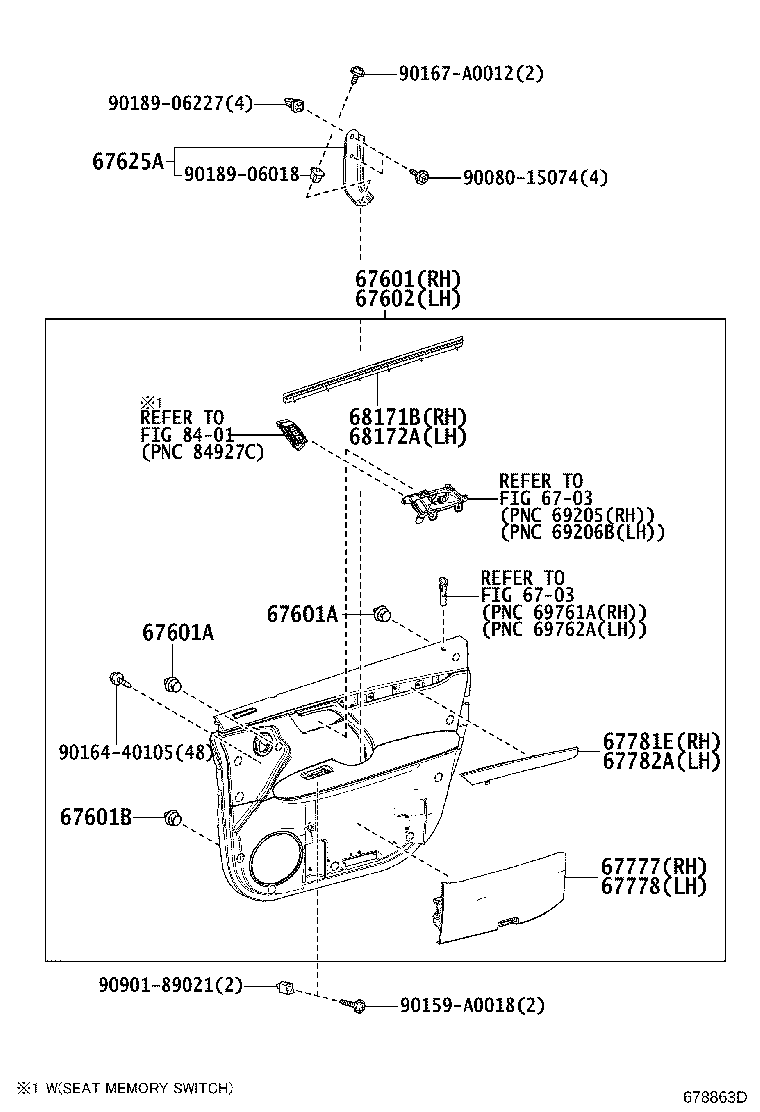 90167-A0012(2)
90189-06227(4)
67625A
90189-06018
90080-15074(4)
67601(RH)
67602(LH)
※1
REFER TO
FIG 84-01
(PNC 84927C)
68171B(RH)
68172A(LH)
REFER TO
FIG 67-03
(PNC 69205(RH))
(PNC 69206B(LH))
REFER TO
FIG 67-03
(PNC 69761A(RH))
(PNC 69762A(LH))
67601A
67601A
90164-40105(48)
67781E(RH)
67782A(LH)
67601B
67777(RH)
67778(LH)
90901-89021(2)
90159-A0018(2)
※1 W(SEAT MEMORY SWITCH)
678863D