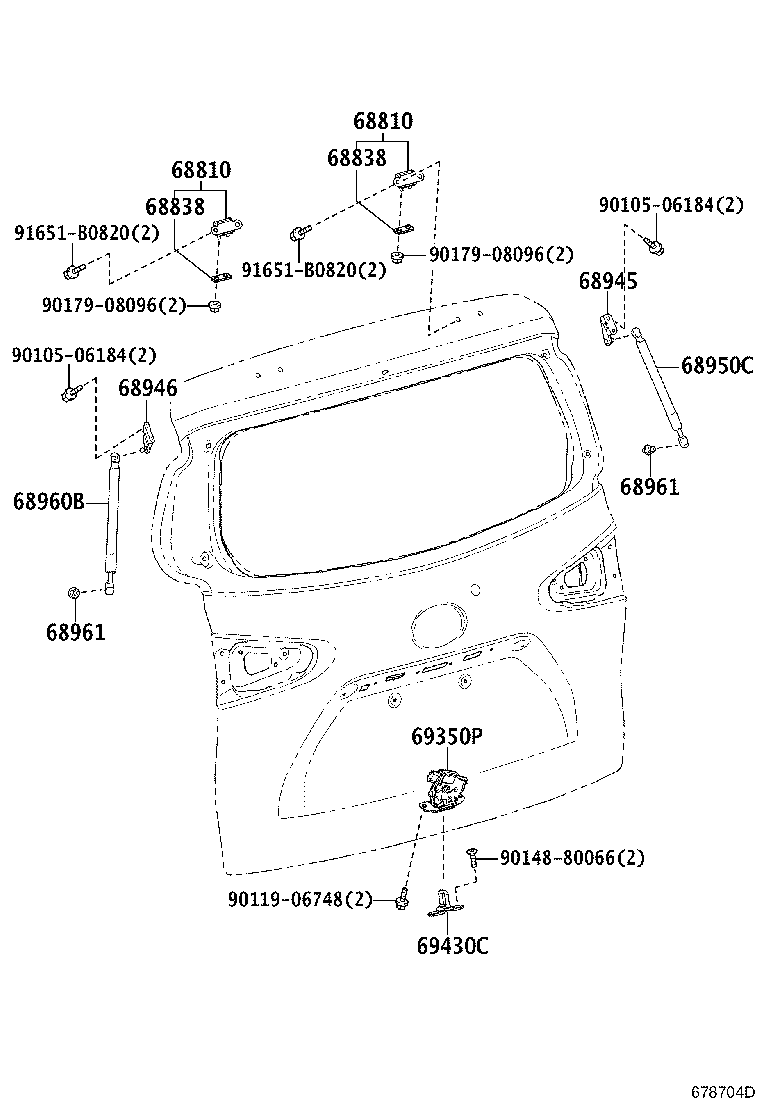 68810
68838
68810
68838
90105-06184(2)
91651-B0820(2)
91651-B0820(2)
90179-08096(2)
90179-08096(2)
68945
90105-06184(2)
68946
68950C
68961
68960B
68961
69350P
90148-80066(2)
90119-06748(2)
69430C
678704D