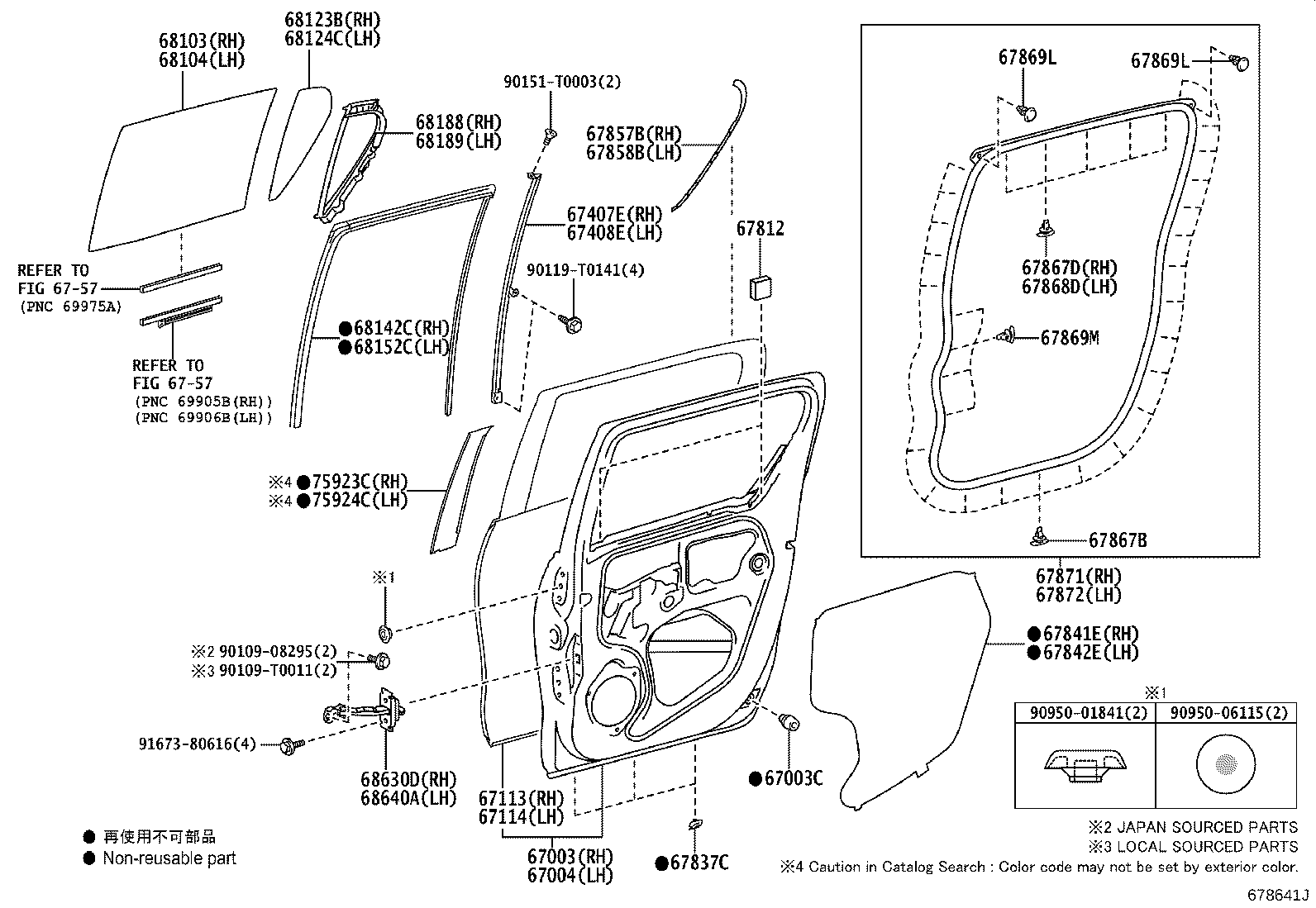 68103(RH)
68104(LH)

68123B(RH)
68124C(LH)

68188(RH)
68189(LH)

90151-T0003(2)

67857B(RH)
67858B(LH)

67407E(RH)
67408E(LH)

67812

90119-T0141(4)

REFER TO
FIG 67-57
(PNC 69975A)

REFER TO
FIG 67-57
(PNC 69905B(RH))
(PNC 69906B(LH))

●68142C(RH)
●68152C(LH)

※4 ●75923C(RH)
※4 ●75924C(LH)

※1

※2 90109-08295(2)
※3 90109-T0011(2)

91673-80616(4)

68630D(RH)
68640A(LH)

67113(RH)
67114(LH)

67003(RH)
67004(LH)

●67003C

●67837C

67869L

67869L

67867D(RH)
67868D(LH)

67869M

67867B

67871(RH)
67872(LH)

●67841E(RH)
●67842E(LH)

※1

| 90950-01841(2) | 90950-06115(2) |
|---|---|
| | |

● 再使用不可部品
● Non-reusable part

※2 JAPAN SOURCED PARTS
※3 LOCAL SOURCED PARTS
※4 Caution in Catalog Search : Color code may not be set by exterior color.

678641J