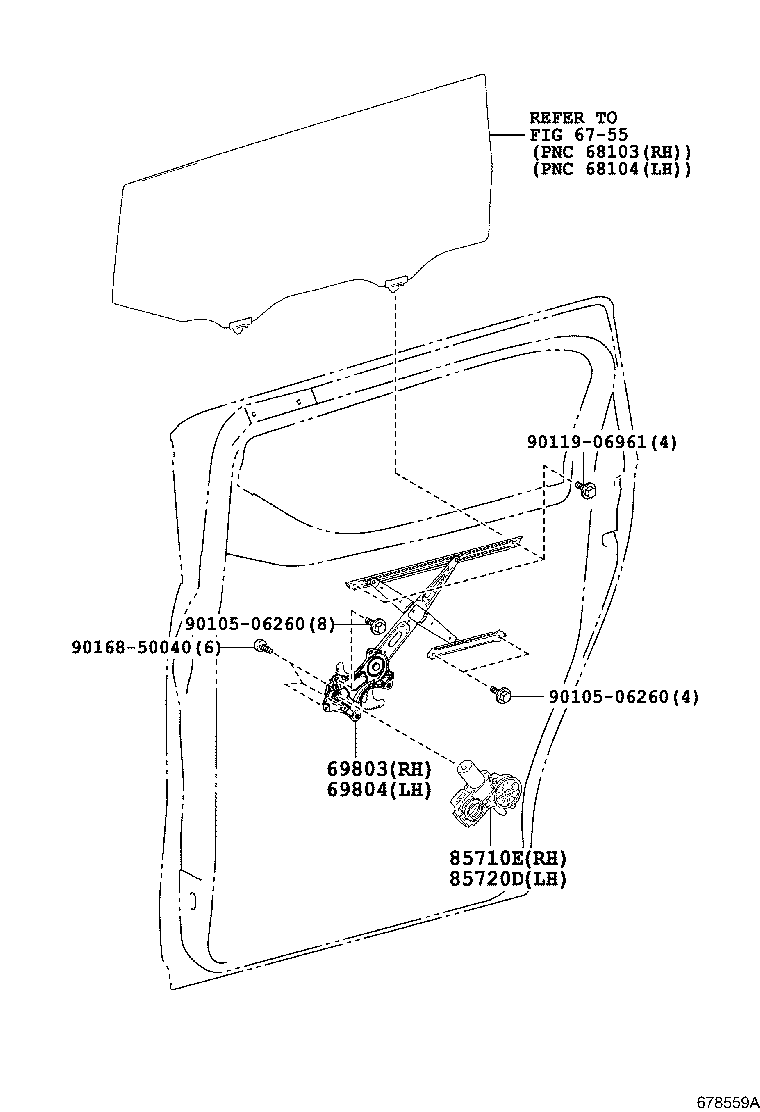 REFER TO
FIG 67-55
(PNC 68103(RH))
(PNC 68104(LH))

90119-06961(4)

90105-06260(8)

90168-50040(6)

90105-06260(4)

69803(RH)
69804(LH)

85710E(RH)
85720D(LH)

678559A