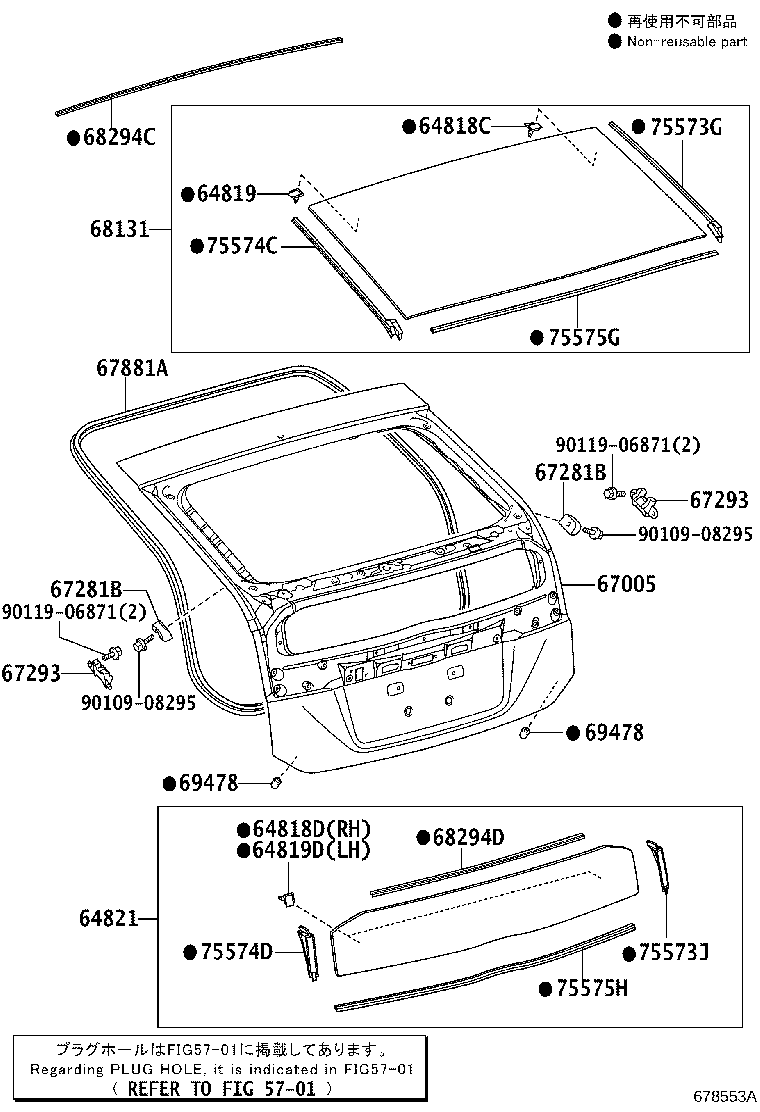 ● 再使用不可部品
● Non-reusable part

●68294C
●64818C
●75573G
●64819
68131
●75574C
●75575G
67881A
90119-06871(2)
67281B
67293
90109-08295
67005
67281B
90119-06871(2)
67293
90109-08295
●69478
●69478
●64818D(RH)
●64819D(LH)
●68294D
64821
●75574D
●75573J
●75575H

プラグホールはFIG57-01に掲載してあります。
Regarding PLUG HOLE, it is indicated in FIG57-01
( REFER TO FIG 57-01 )

678553A