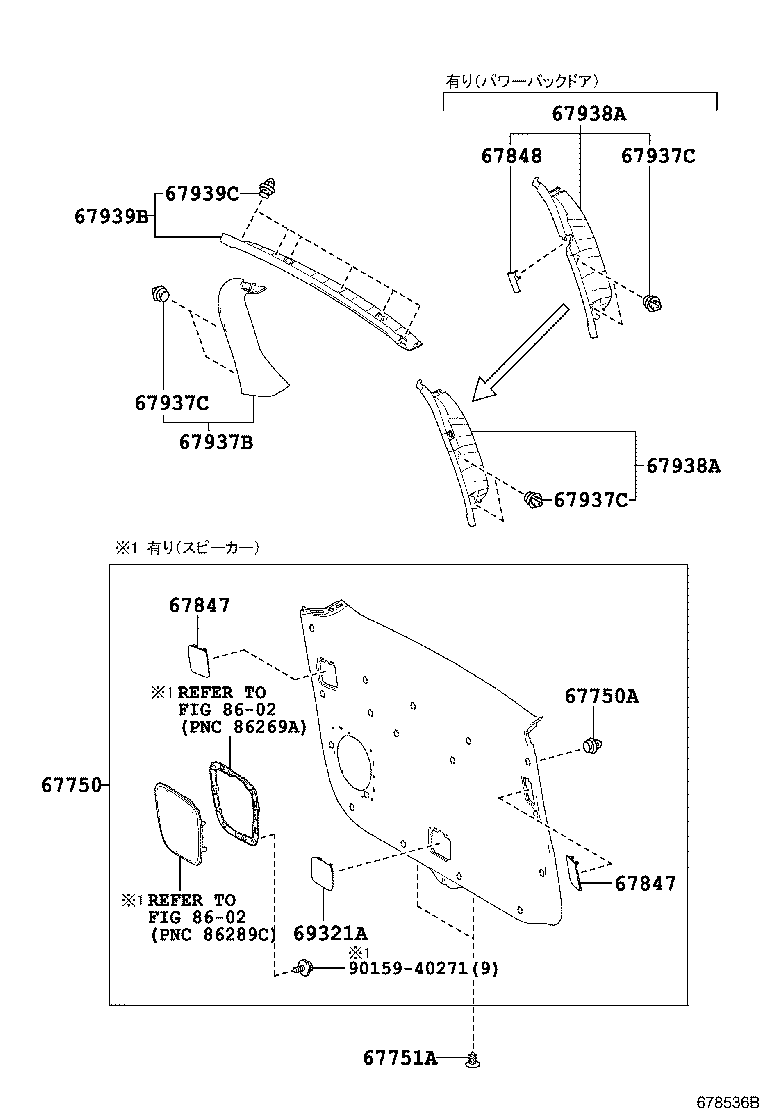 有り(パワーバックドア)

67938A

67848

67937C

67939C

67939B

67937C

67937B

67938A

67937C

※1 有り(スピーカー)

67847

※1 REFER TO FIG 86-02 (PNC 86269A)

67750A

67750

67847

※1 REFER TO FIG 86-02 (PNC 86289C)

69321A

※1

90159-40271(9)

67751A

678536B