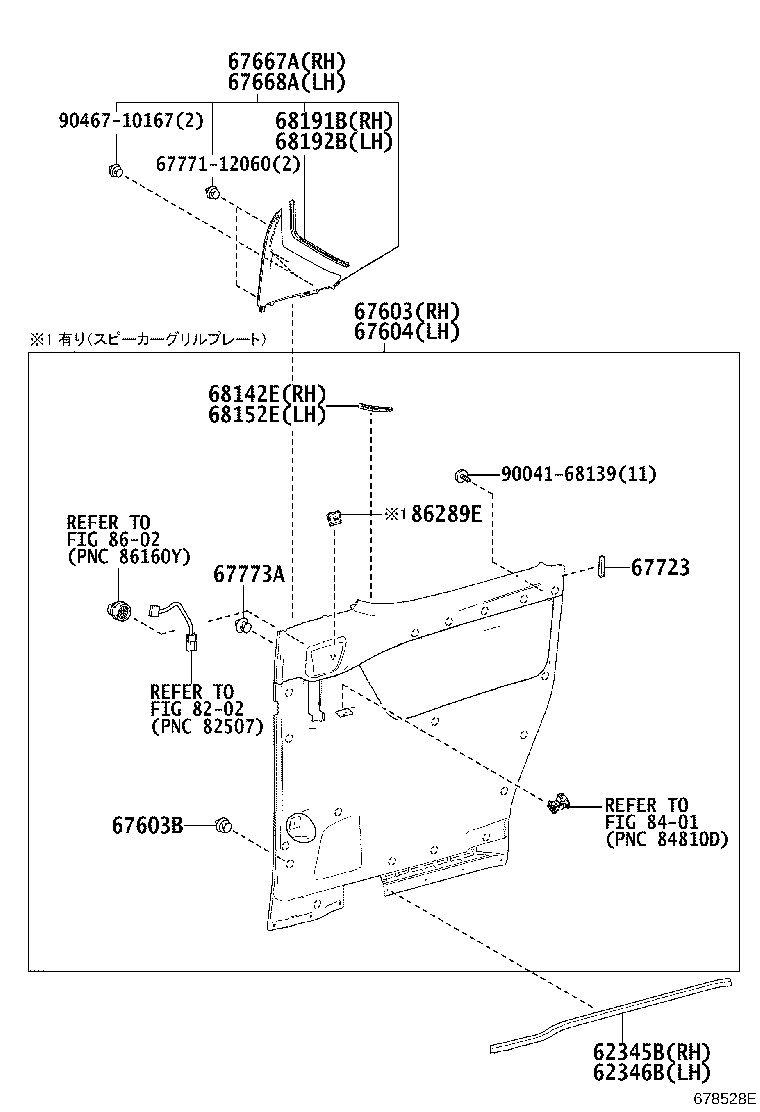 67667A(RH)
67668A(LH)

90467-10167(2)

68191B(RH)
68192B(LH)

67771-12060(2)

67603(RH)
67604(LH)

※1 有り(スピーカーグリルプレート)

68142E(RH)
68152E(LH)

90041-68139(11)

※1 86289E

REFER TO
FIG 86-02
(PNC 86160Y)

67773A

67723

REFER TO
FIG 82-02
(PNC 82507)

REFER TO
FIG 84-01
(PNC 84810D)

67603B

62345B(RH)
62346B(LH)

678528E