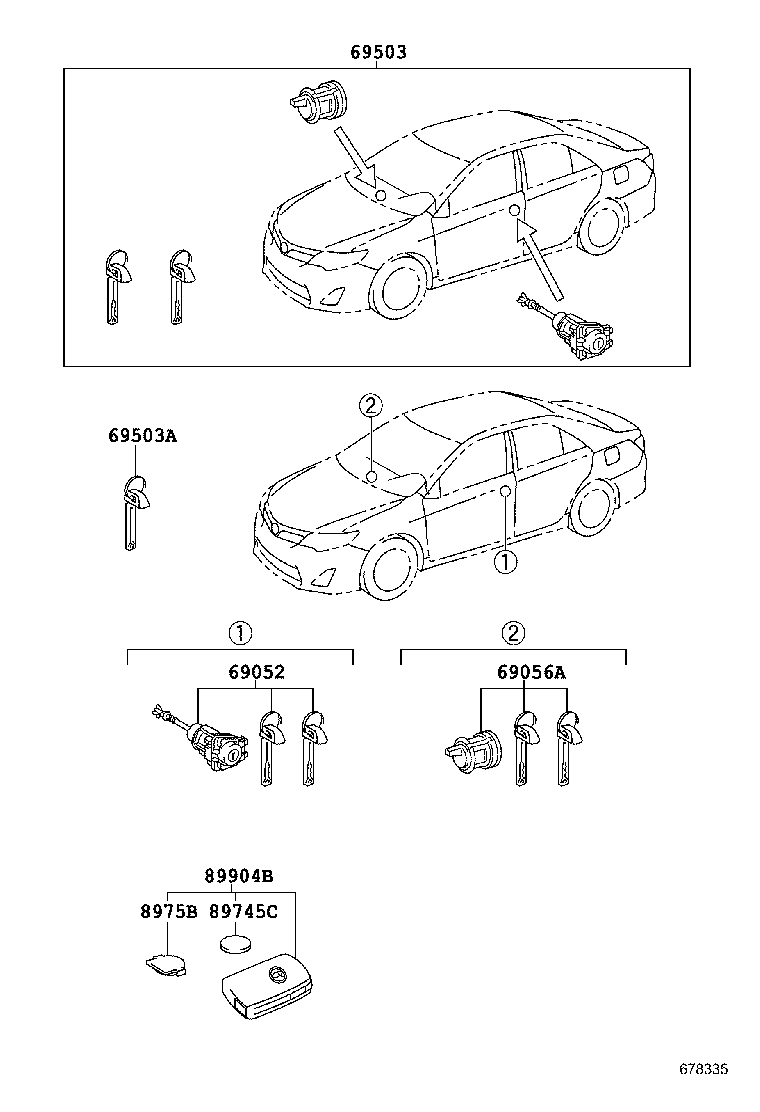 69503

69503A

2

1

1

69052

2

69056A

89904B

8975B 89745C

678335