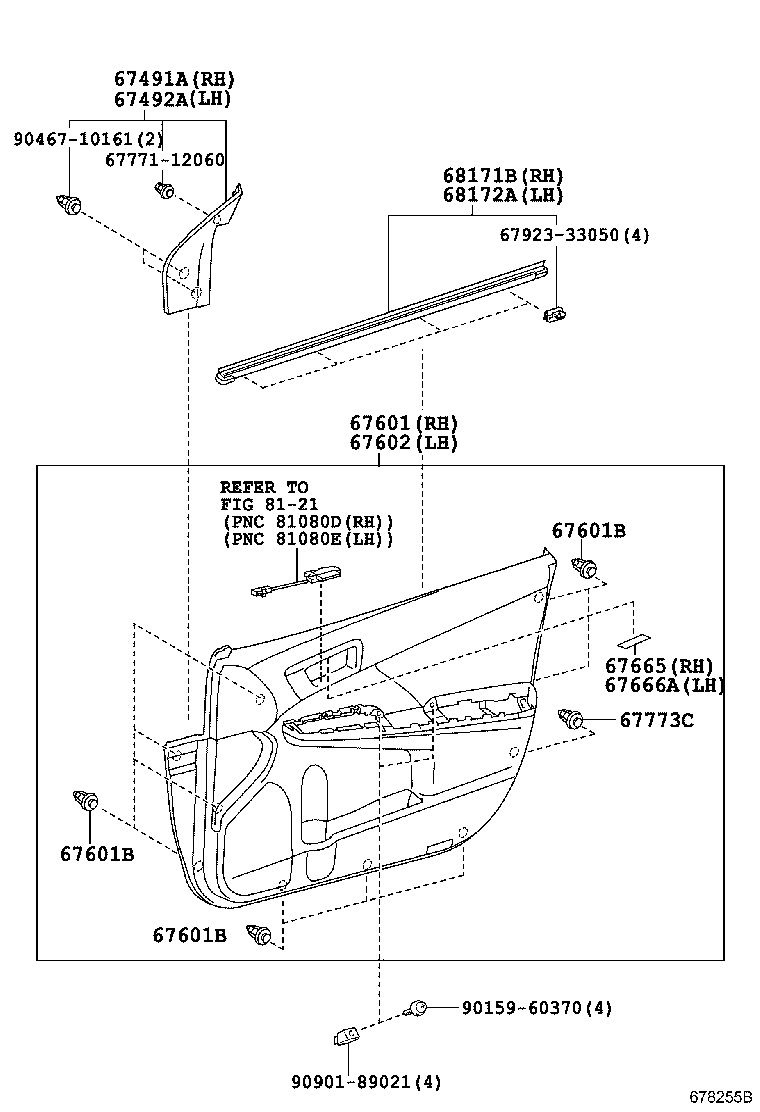 67491A(RH)
67492A(LH)

90467-10161(2)

67771-12060

68171B(RH)
68172A(LH)

67923-33050(4)

67601(RH)
67602(LH)

REFER TO
FIG 81-21
(PNC 81080D(RH))
(PNC 81080E(LH))

67601B

67665(RH)
67666A(LH)

67773C

67601B

67601B

90159-60370(4)

90901-89021(4)

678255B