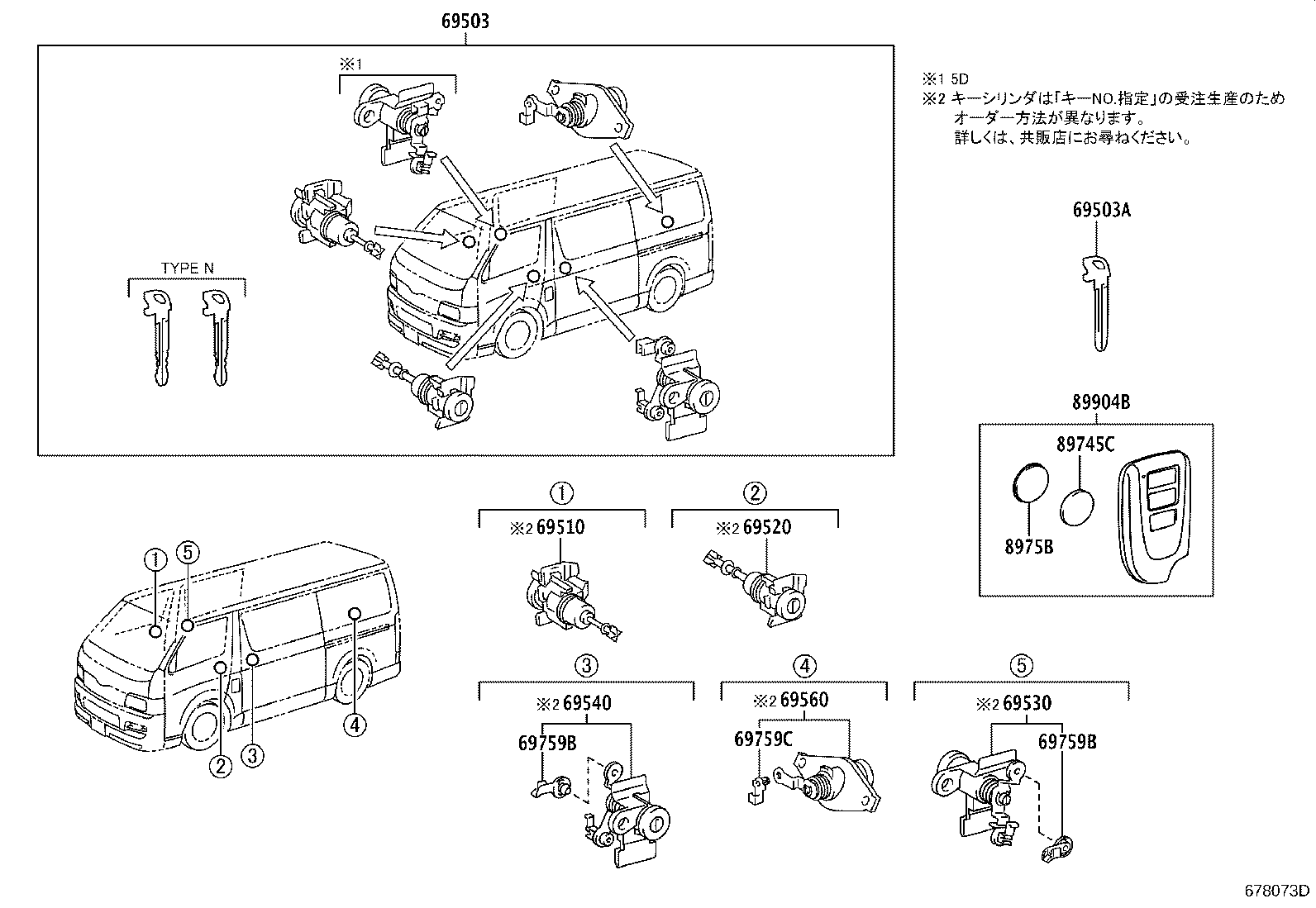 69503

※1

TYPE N

※1 5D
※2 キーシリンダは「キーNO.指定」の受注生産のため
オーダー方法が異なります。
詳しくは、共販店にお尋ねください。

69503A

89904B

89745C

8975B

①

⑤

②

③

④

①
※2 69510

②
※2 69520

③
※2 69540
69759B

④
※2 69560
69759C

⑤
※2 69530
69759B

678073D