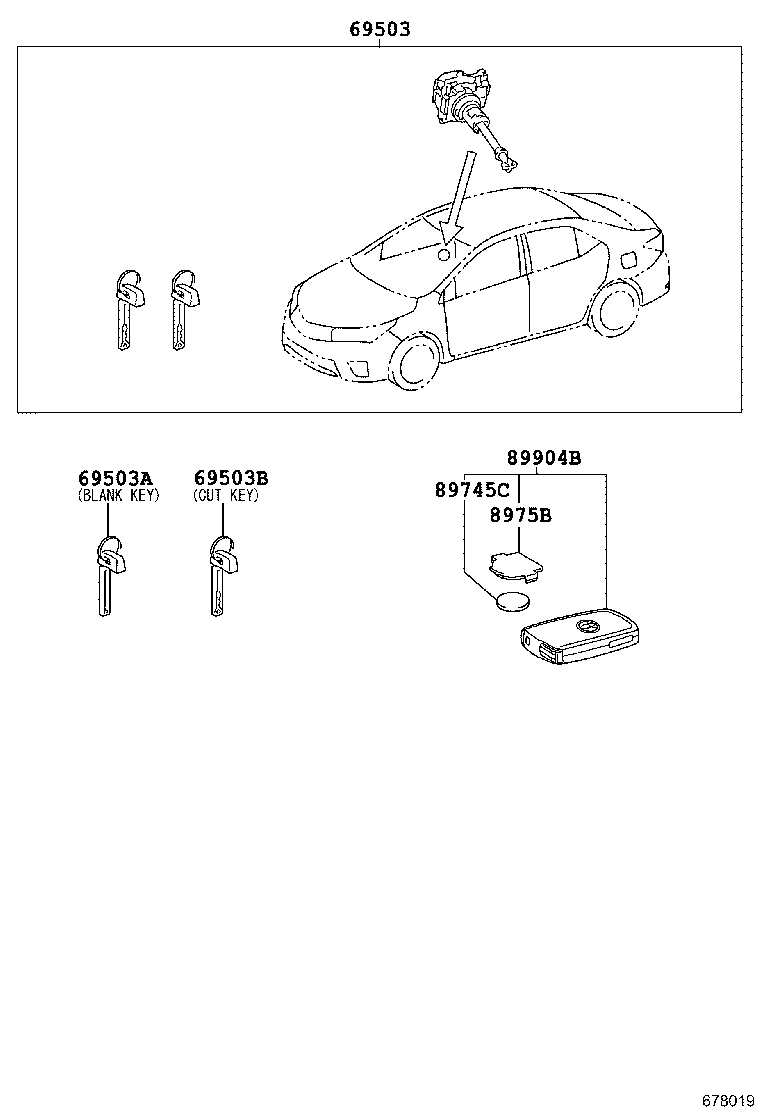 69503

69503A
(BLANK KEY)

69503B
(CUT KEY)

89904B

89745C

8975B

678019