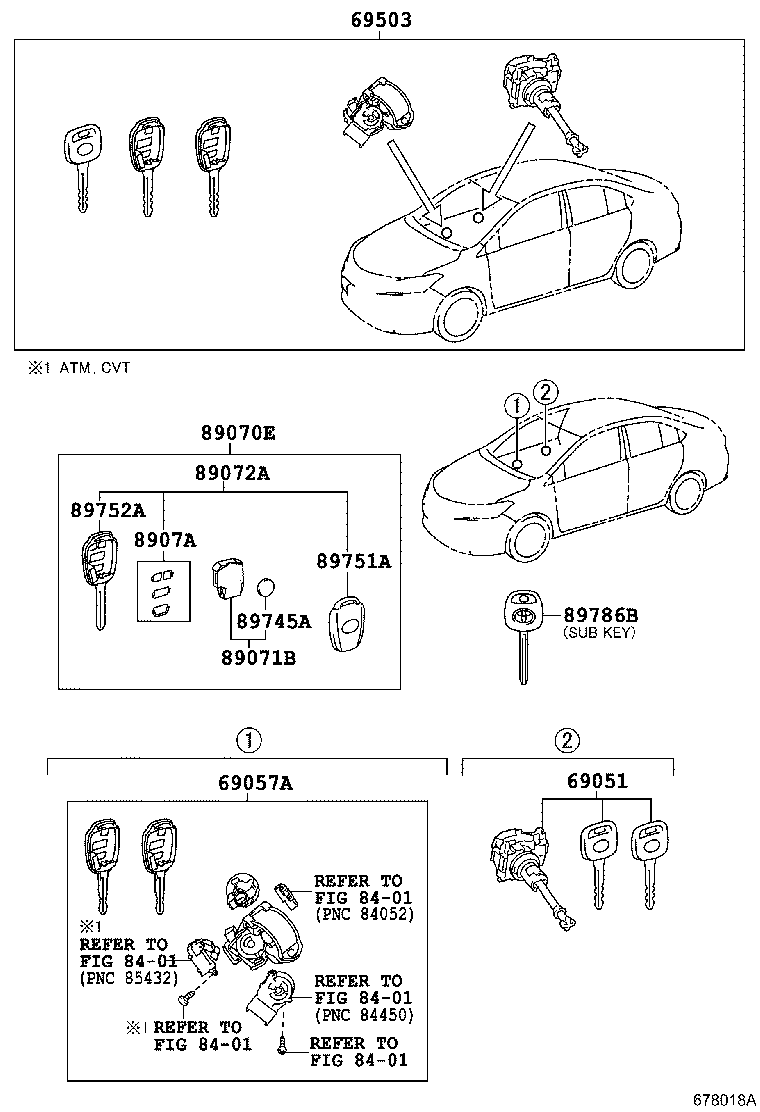 69503

※1 ATM, CVT

89070E
89072A
89752A
8907A
89751A
89745A
89071B

①
②

89786B
(SUB KEY)

①
69057A

②
69051

※1
REFER TO
FIG 84-01
(PNC 85432)

REFER TO
FIG 84-01
(PNC 84052)

REFER TO
FIG 84-01
(PNC 84450)

※1 REFER TO
FIG 84-01

REFER TO
FIG 84-01

678018A