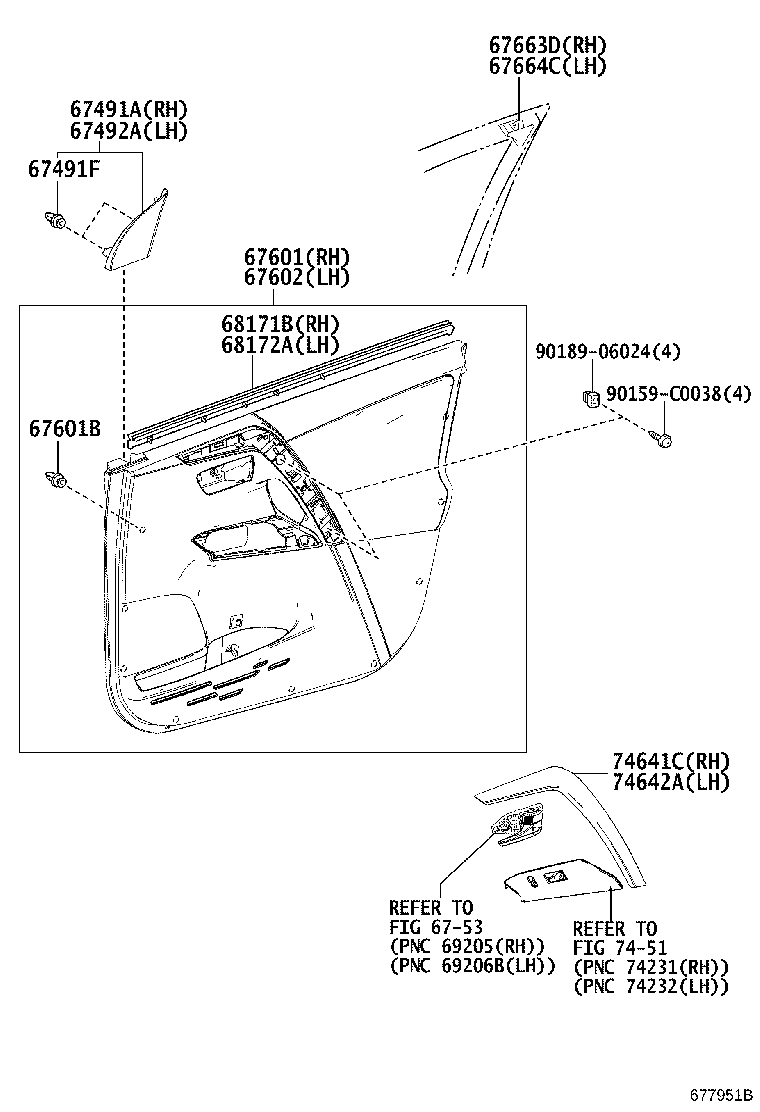 67663D(RH)
67664C(LH)

67491A(RH)
67492A(LH)

67491F

67601(RH)
67602(LH)

68171B(RH)
68172A(LH)

90189-06024(4)

90159-C0038(4)

67601B

74641C(RH)
74642A(LH)

REFER TO
FIG 67-53
(PNC 69205(RH))
(PNC 69206B(LH))

REFER TO
FIG 74-51
(PNC 74231(RH))
(PNC 74232(LH))

677951B