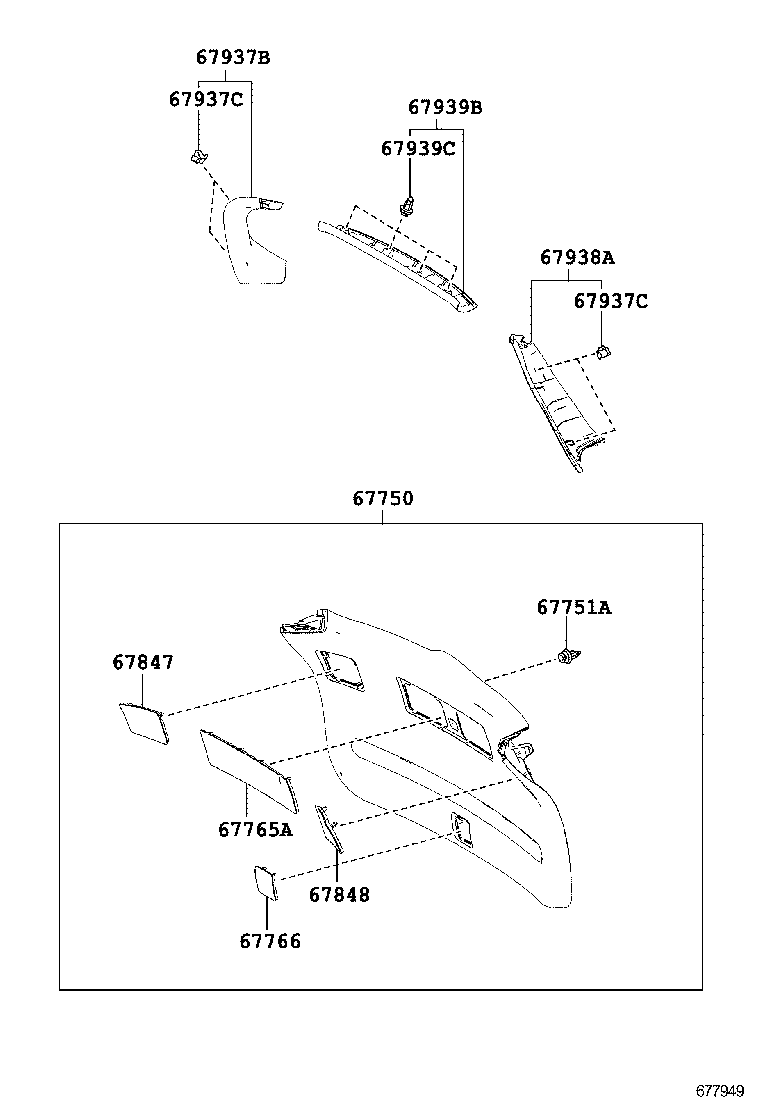 67937B
67937C
67939B
67939C
67938A
67937C
67750
67751A
67847
67765A
67848
67766
677949