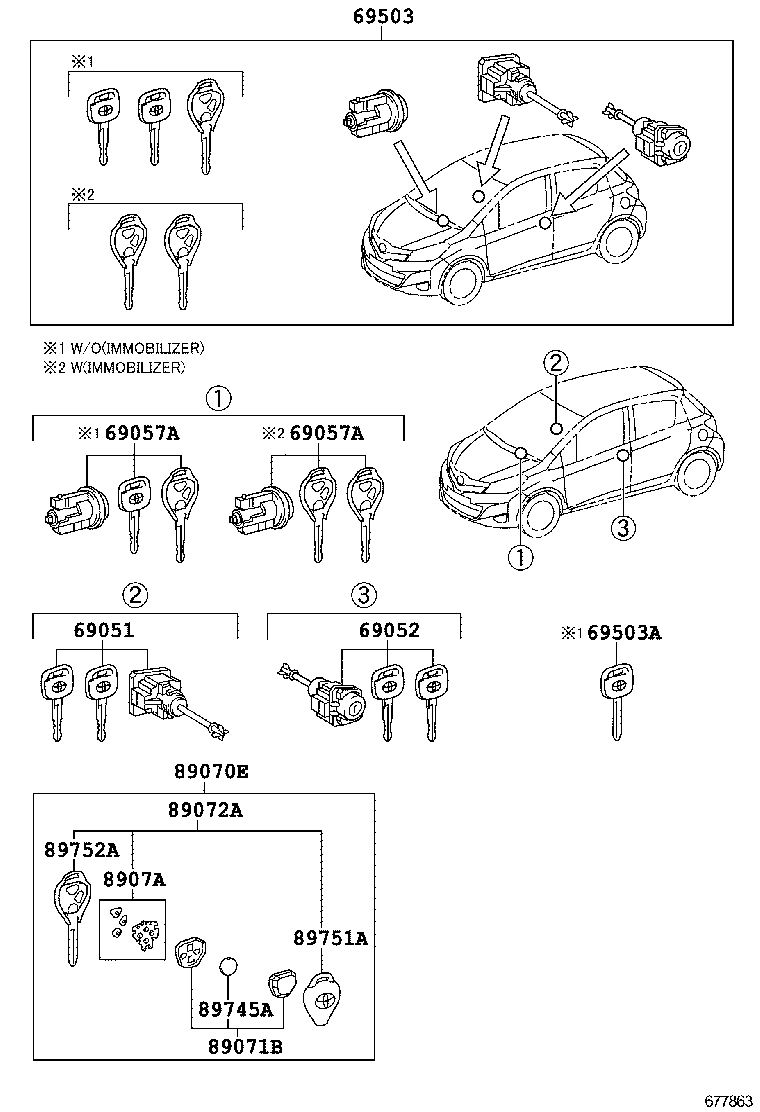 69503

※1

※2

※1 W/O(IMMOBILIZER)
※2 W(IMMOBILIZER)

①
※1 69057A
※2 69057A

②

①

③

②
69051

③
69052

※1 69503A

89070E
89072A
89752A
8907A
89751A
89745A
89071B

677863