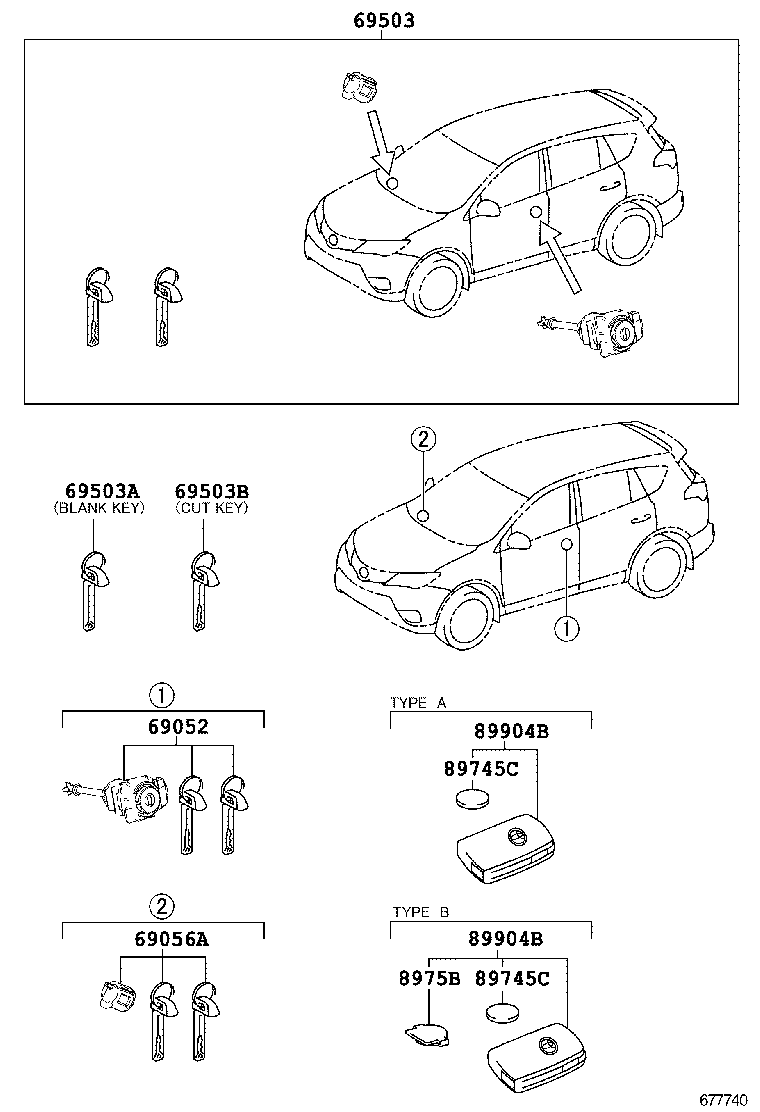 69503

2

69503A
(BLANK KEY)

69503B
(CUT KEY)

1

1
69052

TYPE A
89904B
89745C

2
69056A

TYPE B
89904B
8975B
89745C

677740