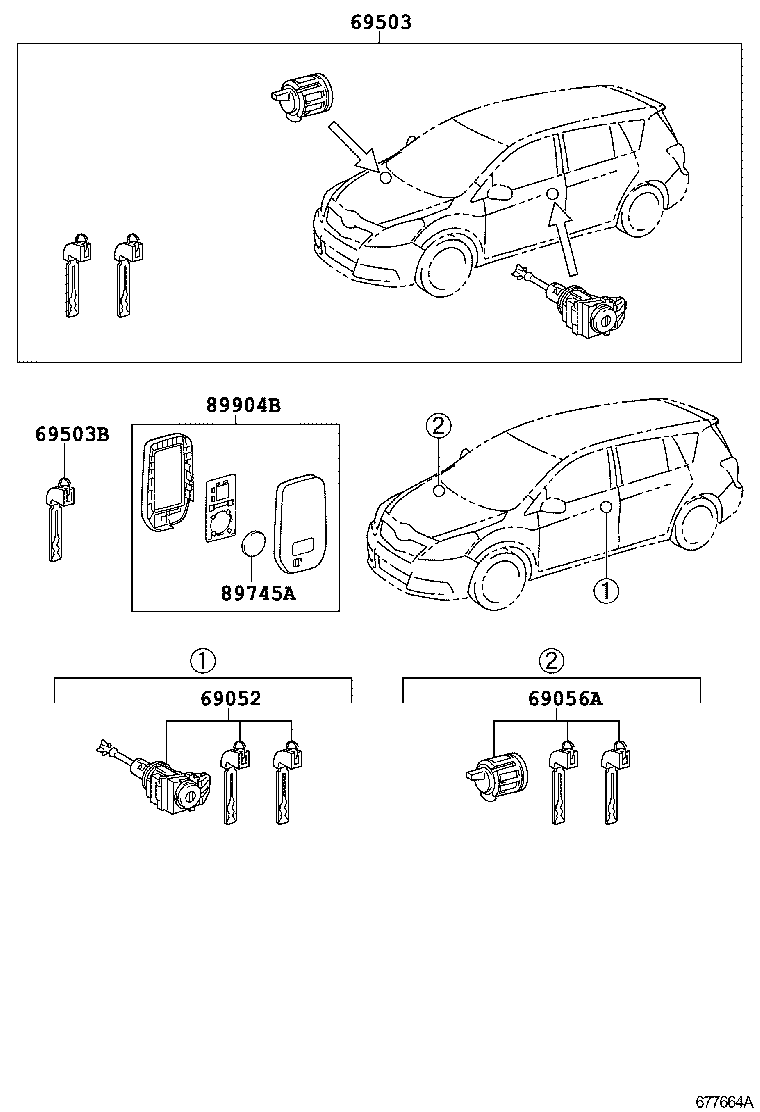 69503

69503B

89904B

89745A

2

1

1

69052

2

69056A

677664A