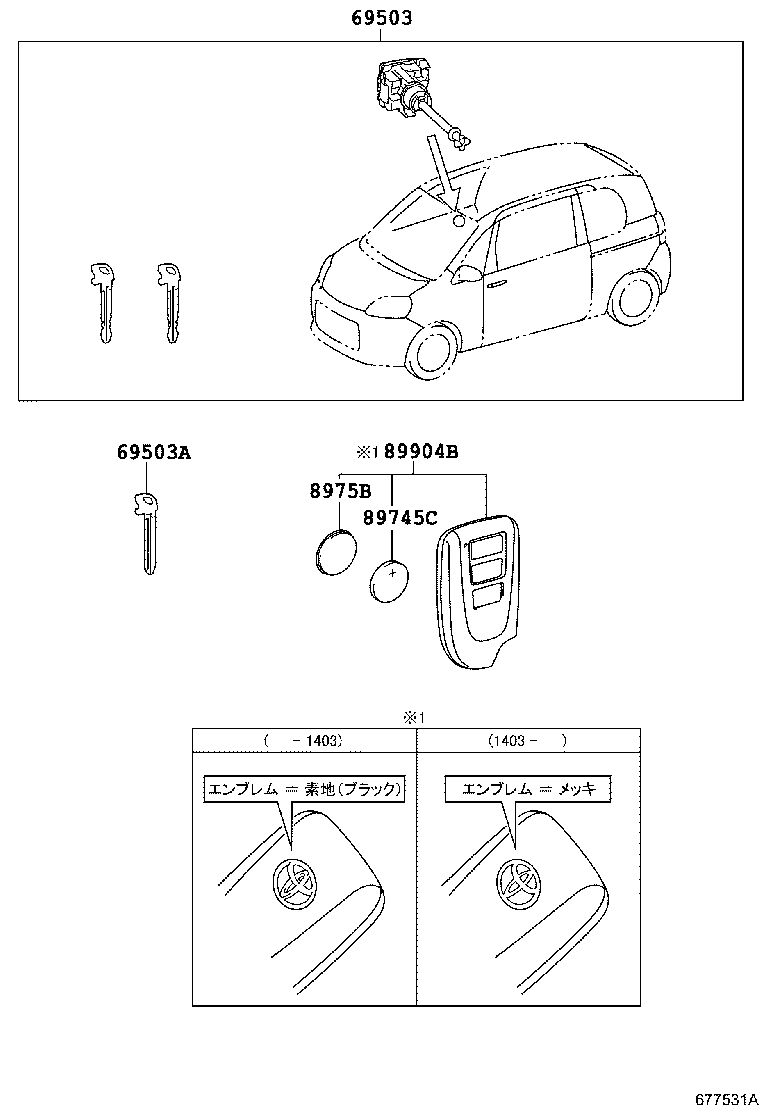 69503

69503A

※1 89904B

8975B

89745C

※1

| ( -1403) | (1403- ) |
|---|---|
| エンブレム ＝ 素地(ブラック) | エンブレム ＝ メッキ |

677531A