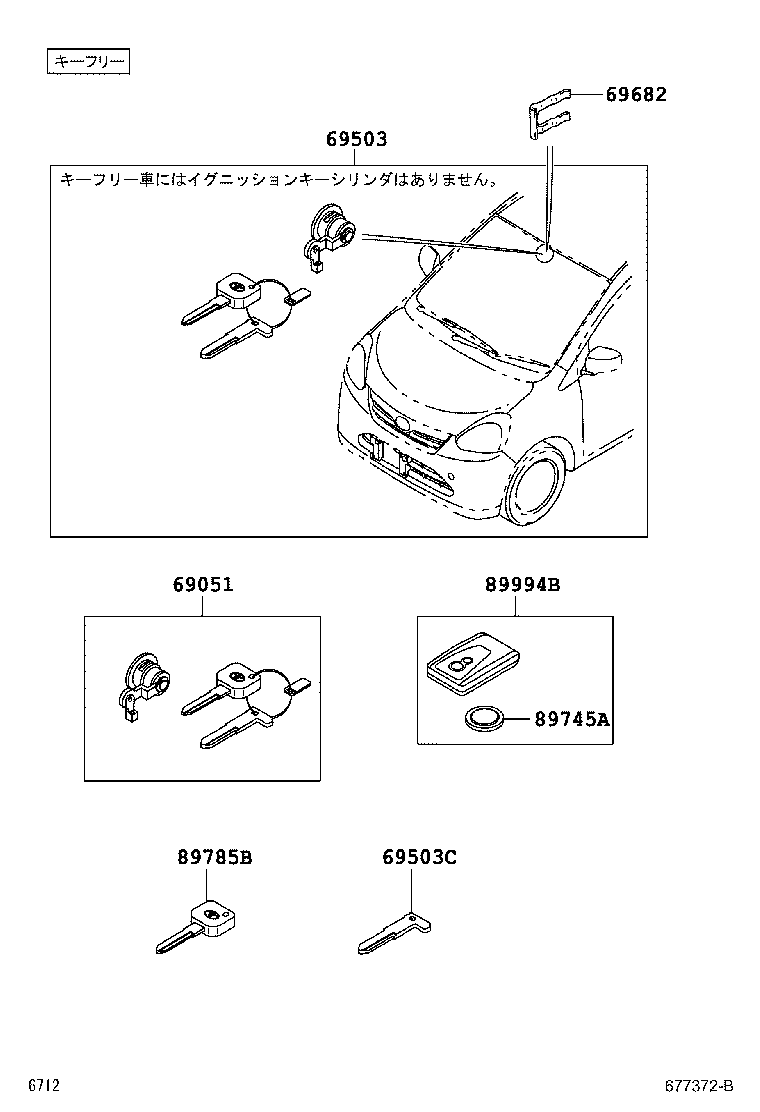 キーフリー

69682

69503

キーフリー車にはイグニッションキーシリンダはありません。

69051

89994B

89745A

89785B

69503C

6712

677372-B