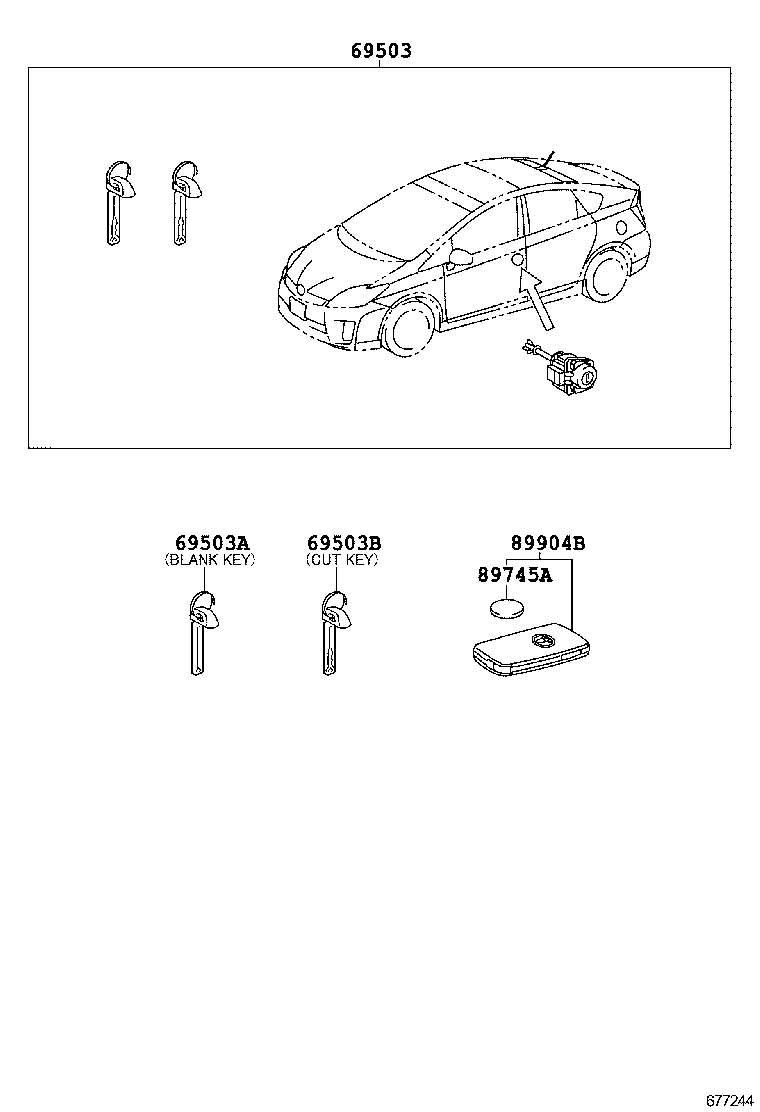 69503

69503A
(BLANK KEY)

69503B
(CUT KEY)

89904B

89745A

677244