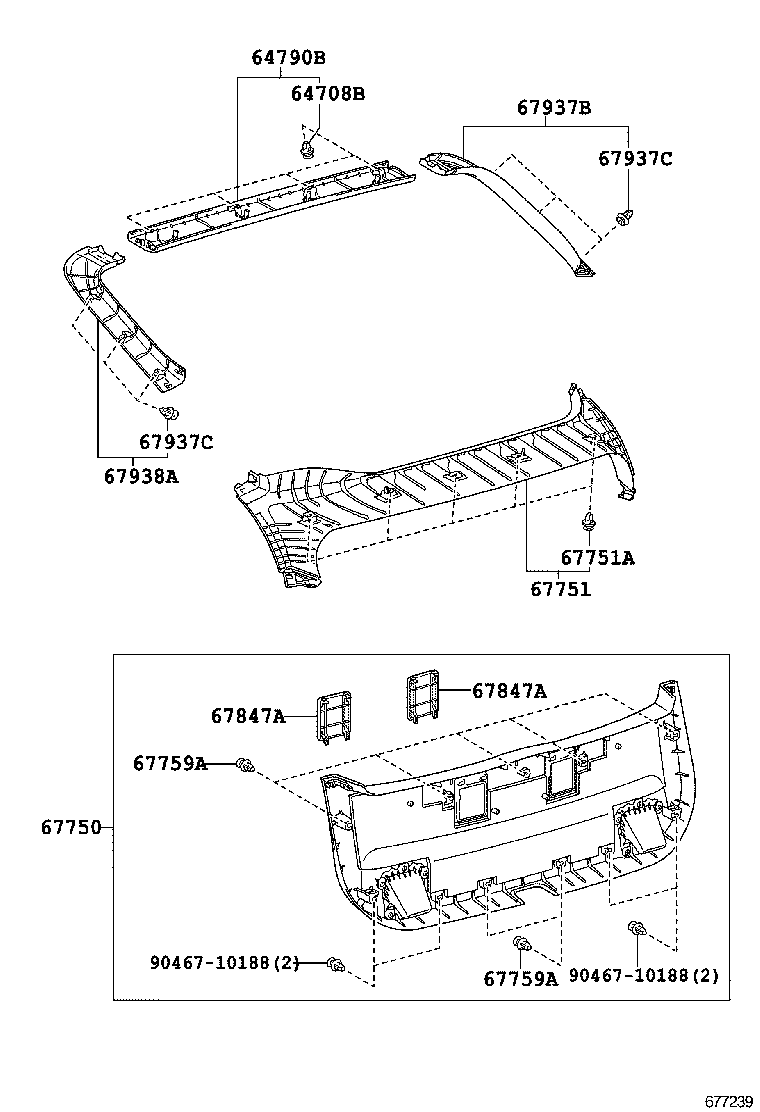 64790B
64708B
67937B
67937C
67937C
67938A
67751A
67751
67847A
67847A
67759A
67750
90467-10188(2)
67759A
90467-10188(2)
677239