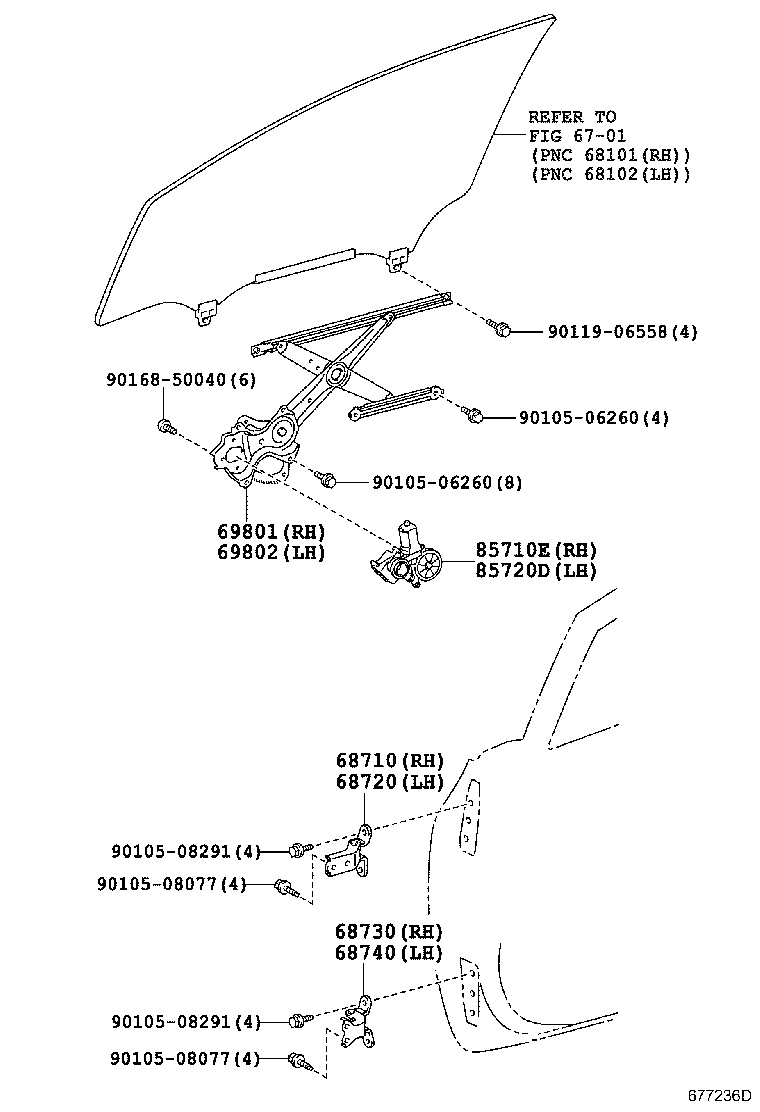 REFER TO
FIG 67-01
(PNC 68101(RH))
(PNC 68102(LH))

90119-06558(4)

90168-50040(6)

90105-06260(4)

90105-06260(8)

69801(RH)
69802(LH)

85710E(RH)
85720D(LH)

68710(RH)
68720(LH)

90105-08291(4)

90105-08077(4)

68730(RH)
68740(LH)

90105-08291(4)

90105-08077(4)

677236D