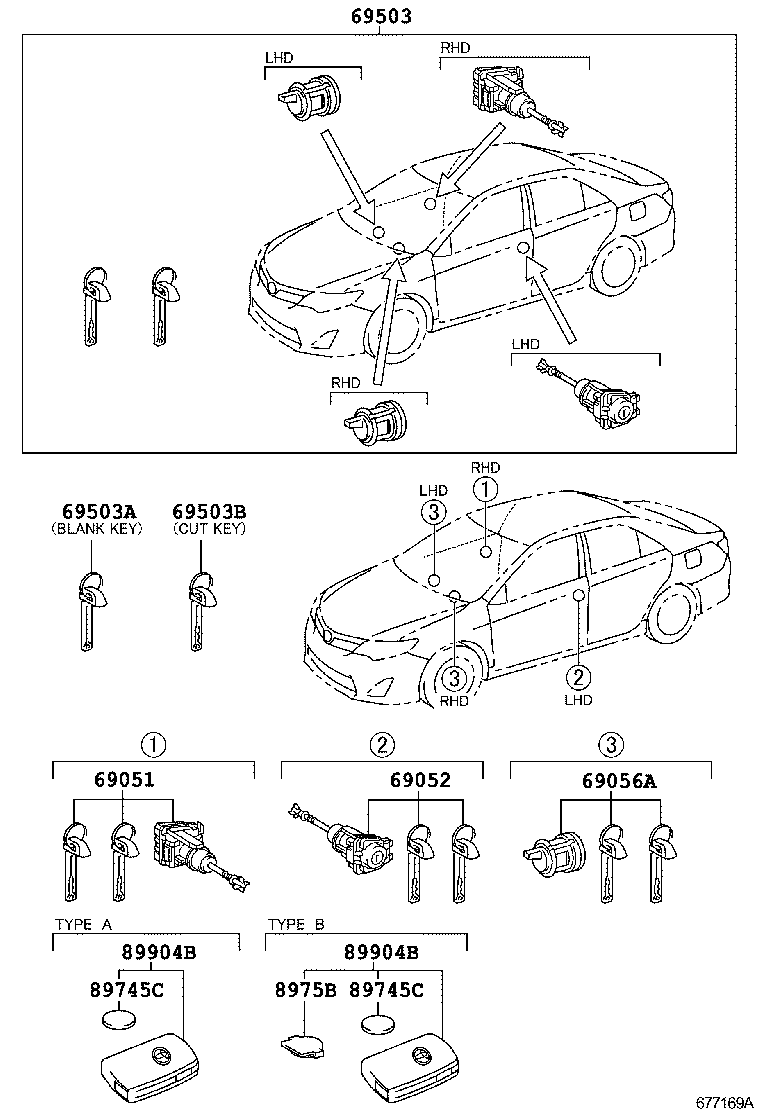 69503

LHD

RHD

RHD

LHD

69503A
(BLANK KEY)

69503B
(CUT KEY)

RHD
1

LHD
3

3
RHD

2
LHD

1
69051

2
69052

3
69056A

TYPE A
89904B
89745C

TYPE B
89904B
8975B 89745C

677169A