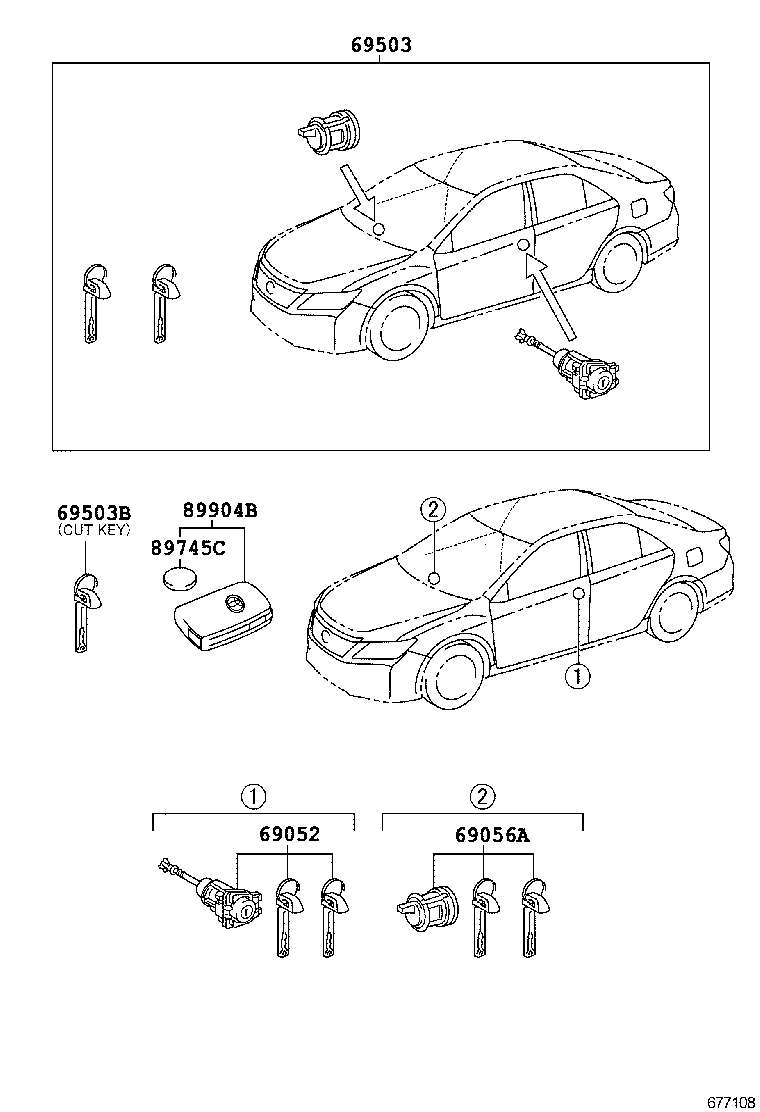 69503

69503B
(CUT KEY)

89904B

89745C

2

1

1

69052

2

69056A

677108