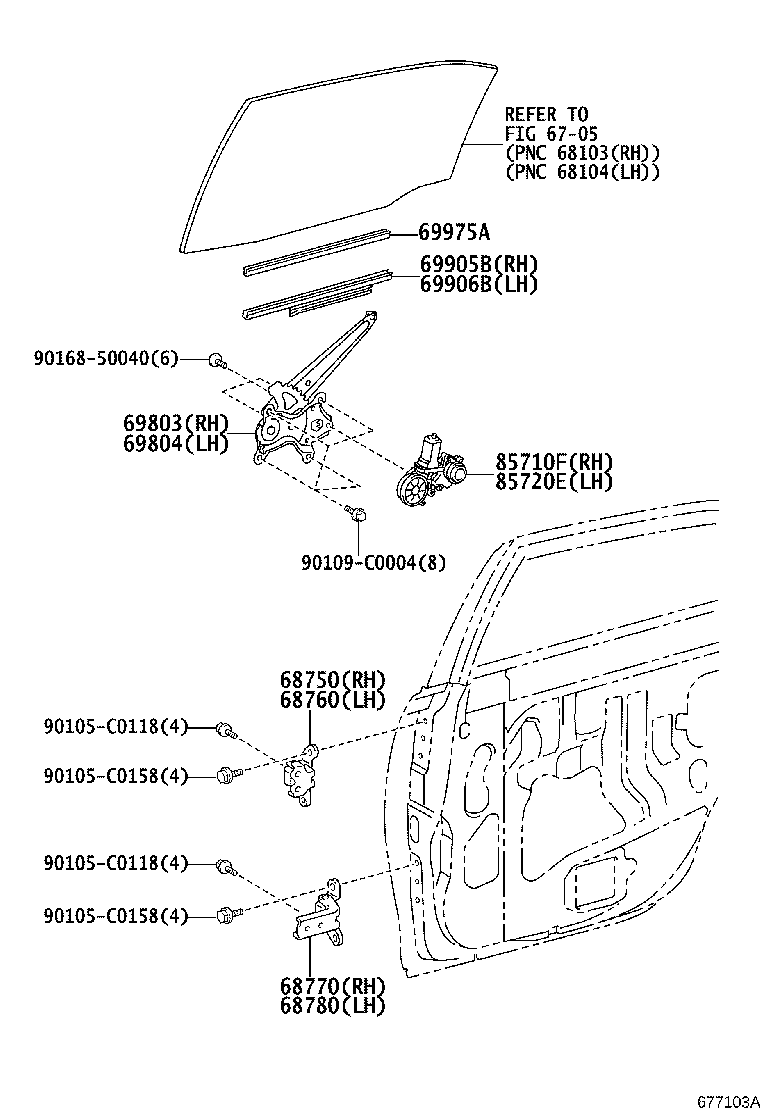 REFER TO
FIG 67-05
(PNC 68103(RH))
(PNC 68104(LH))

69975A

69905B(RH)
69906B(LH)

90168-50040(6)

69803(RH)
69804(LH)

85710F(RH)
85720E(LH)

90109-C0004(8)

68750(RH)
68760(LH)

90105-C0118(4)

90105-C0158(4)

90105-C0118(4)

90105-C0158(4)

68770(RH)
68780(LH)

677103A