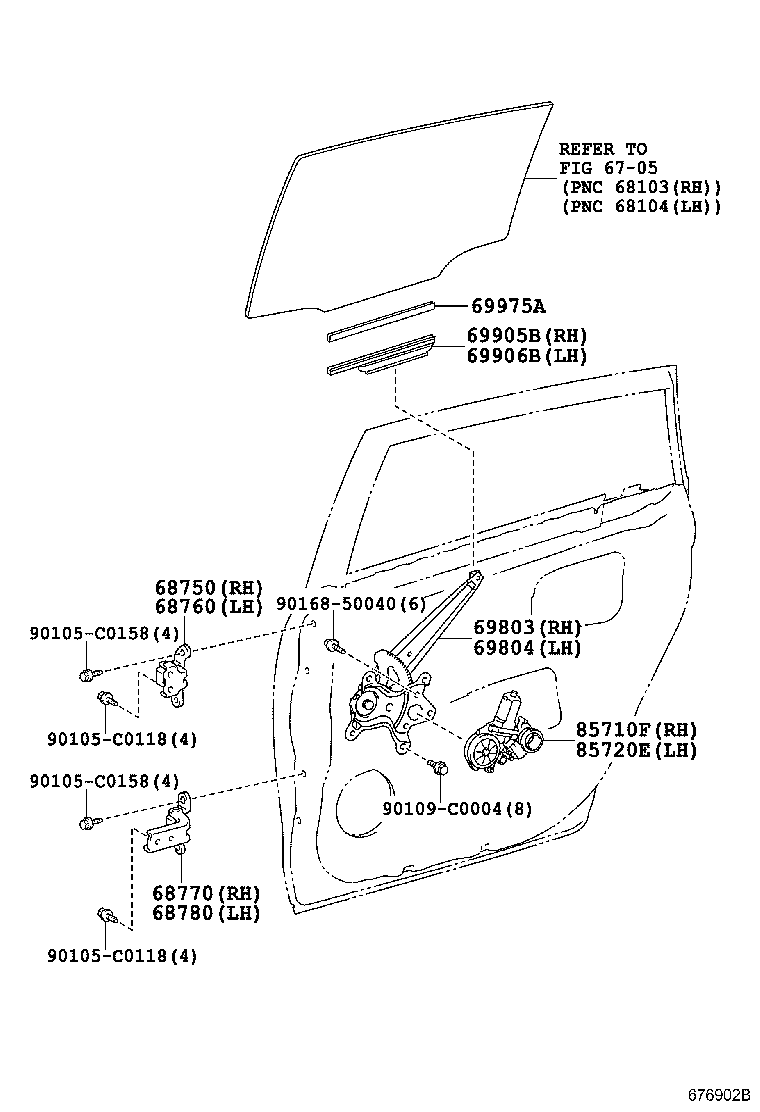 REFER TO
FIG 67-05
(PNC 68103(RH))
(PNC 68104(LH))

69975A

69905B(RH)
69906B(LH)

68750(RH)
68760(LH)

90168-50040(6)

90105-C0158(4)

69803(RH)
69804(LH)

90105-C0118(4)

85710F(RH)
85720E(LH)

90105-C0158(4)

90109-C0004(8)

68770(RH)
68780(LH)

90105-C0118(4)

676902B