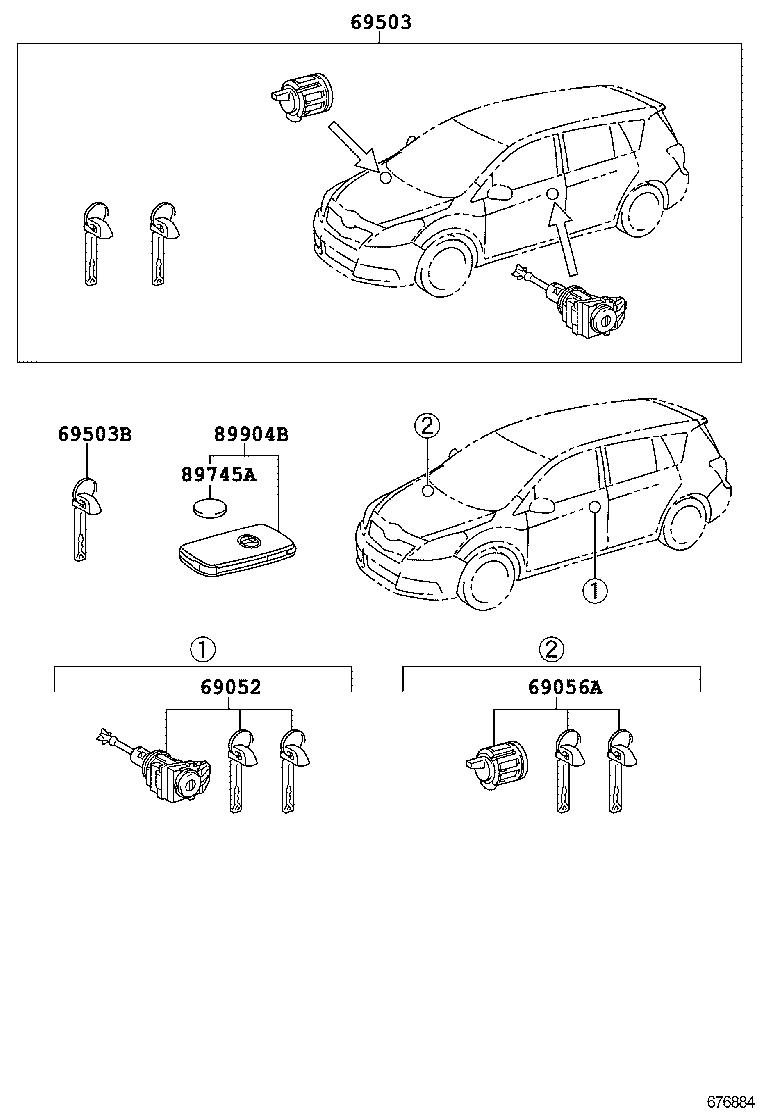 69503

69503B

89904B

89745A

2

1

1

69052

2

69056A

676884