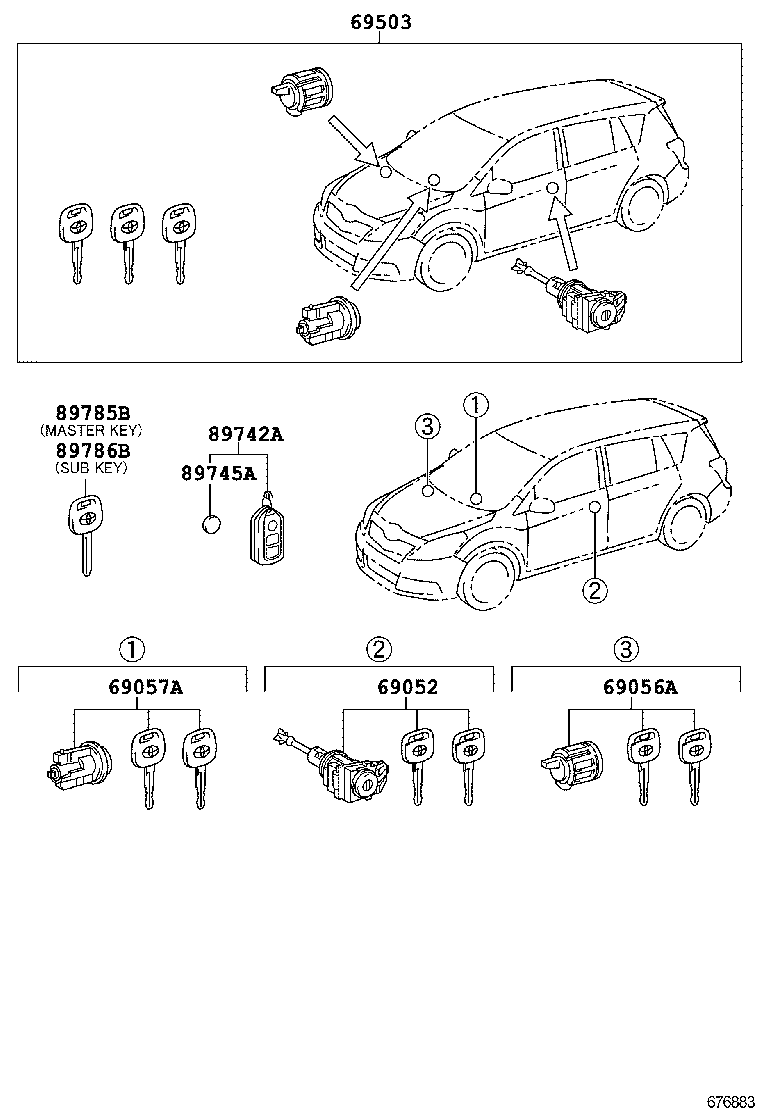 69503

89785B
(MASTER KEY)
89786B
(SUB KEY)

89742A
89745A

3
1
2

1
69057A

2
69052

3
69056A

676883