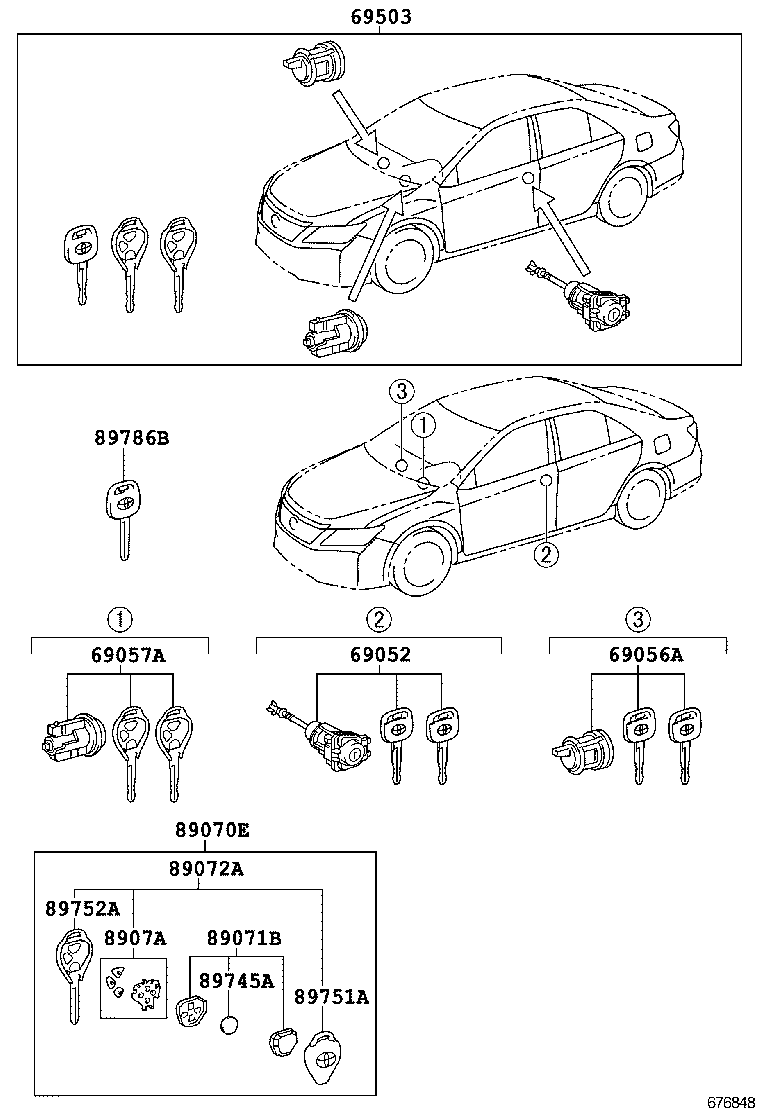 69503

89786B

3
1
2

1
69057A

2
69052

3
69056A

89070E
89072A
89752A
8907A
89071B
89745A
89751A

676848