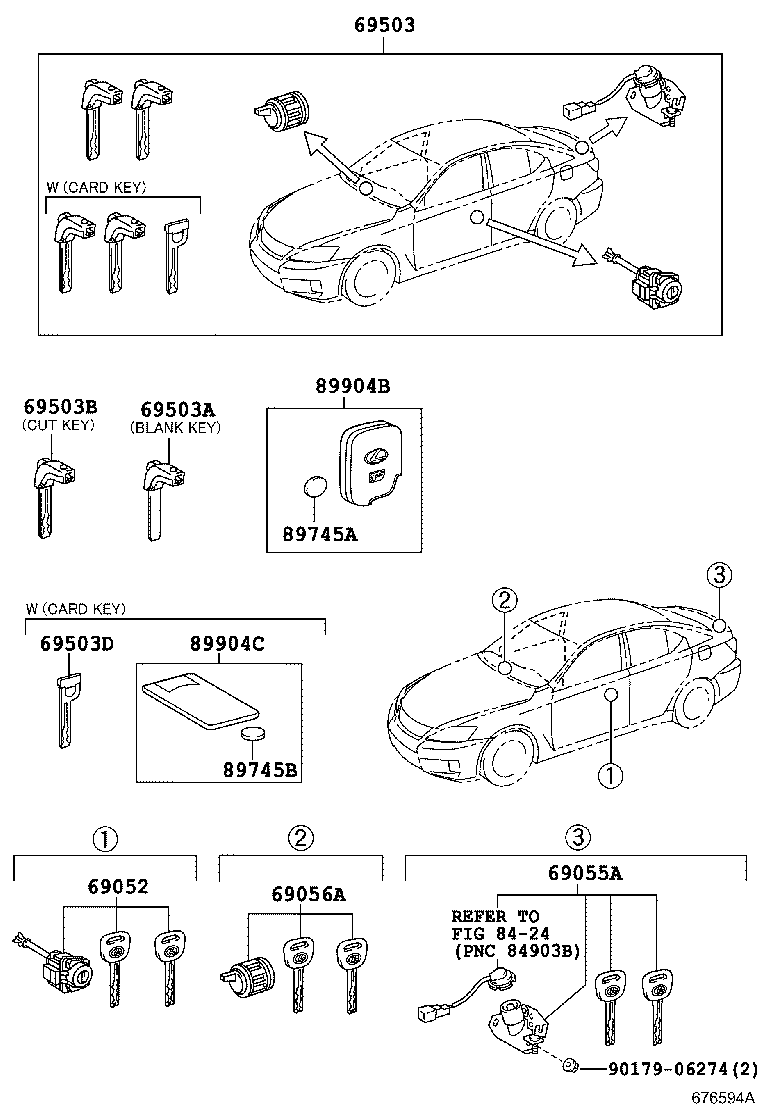 69503

W (CARD KEY)

69503B
(CUT KEY)

69503A
(BLANK KEY)

89904B

89745A

W (CARD KEY)

69503D

89904C

89745B

2

3

1

1

69052

2

69056A

3

69055A

REFER TO
FIG 84-24
(PNC 84903B)

90179-06274(2)

676594A