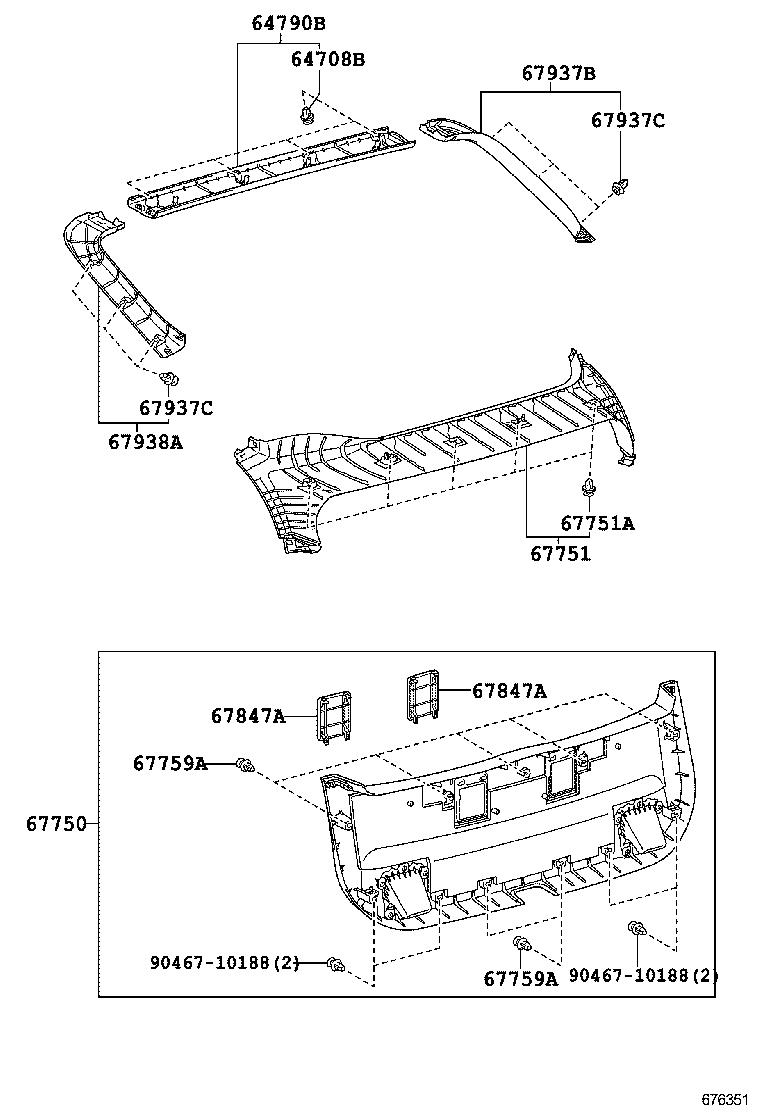 64790B
64708B
67937B
67937C
67937C
67938A
67751A
67751
67847A
67847A
67759A
67750
90467-10188(2)
67759A
90467-10188(2)
676351