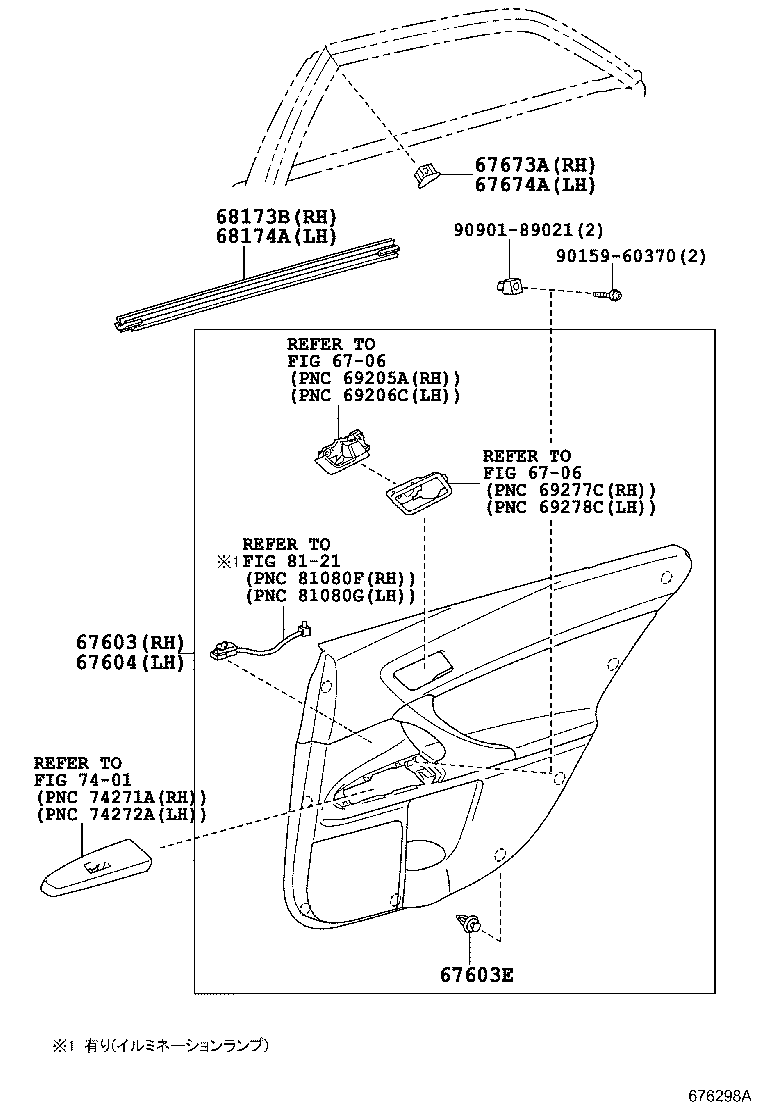 67673A(RH)
67674A(LH)

68173B(RH)
68174A(LH)

90901-89021(2)

90159-60370(2)

REFER TO
FIG 67-06
(PNC 69205A(RH))
(PNC 69206C(LH))

REFER TO
FIG 67-06
(PNC 69277C(RH))
(PNC 69278C(LH))

REFER TO
※1 FIG 81-21
(PNC 81080F(RH))
(PNC 81080G(LH))

67603(RH)
67604(LH)

REFER TO
FIG 74-01
(PNC 74271A(RH))
(PNC 74272A(LH))

67603E

※1 有り(イルミネーションランプ)

676298A