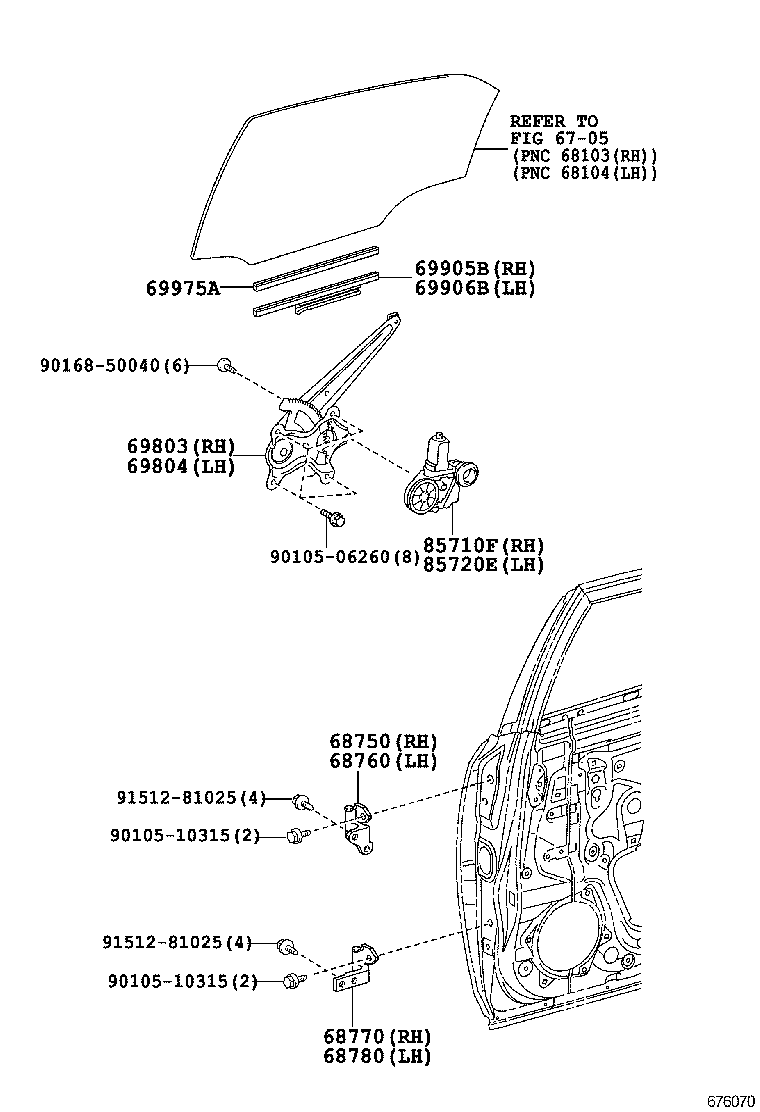 REFER TO
FIG 67-05
(PNC 68103(RH))
(PNC 68104(LH))

69975A

69905B(RH)
69906B(LH)

90168-50040(6)

69803(RH)
69804(LH)

90105-06260(8)

85710F(RH)
85720E(LH)

68750(RH)
68760(LH)

91512-81025(4)

90105-10315(2)

91512-81025(4)

90105-10315(2)

68770(RH)
68780(LH)

676070