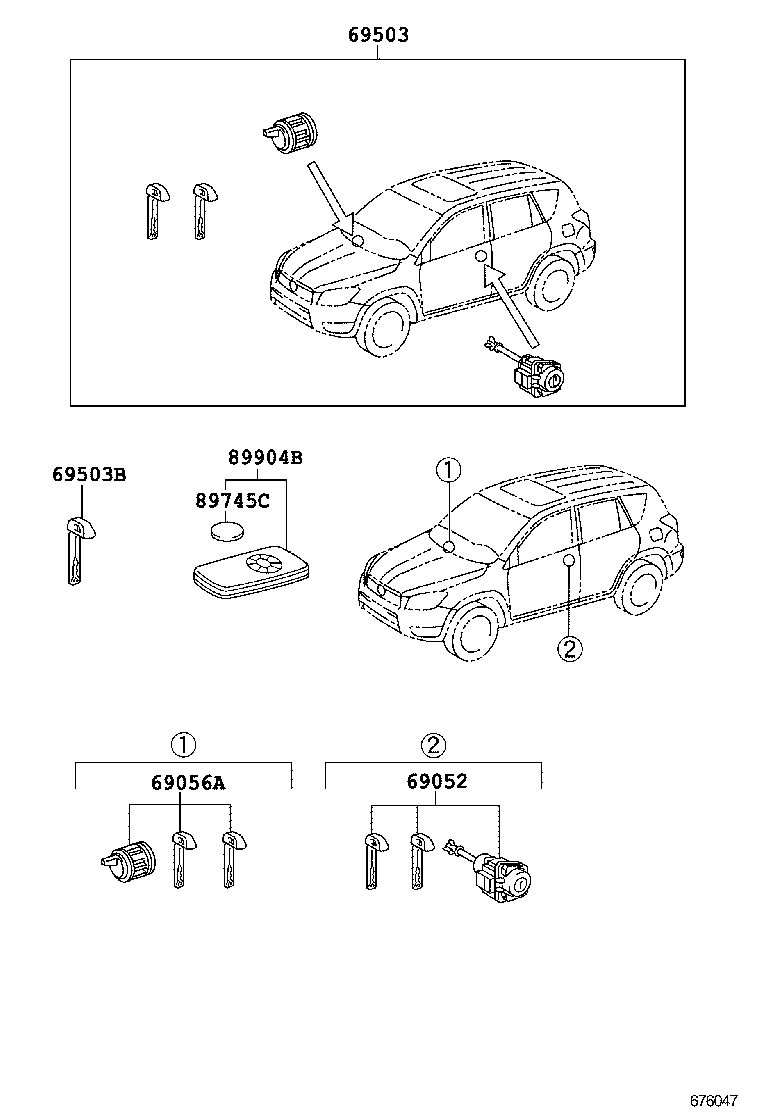 69503

69503B

89904B

89745C

1

2

1

69056A

2

69052

676047