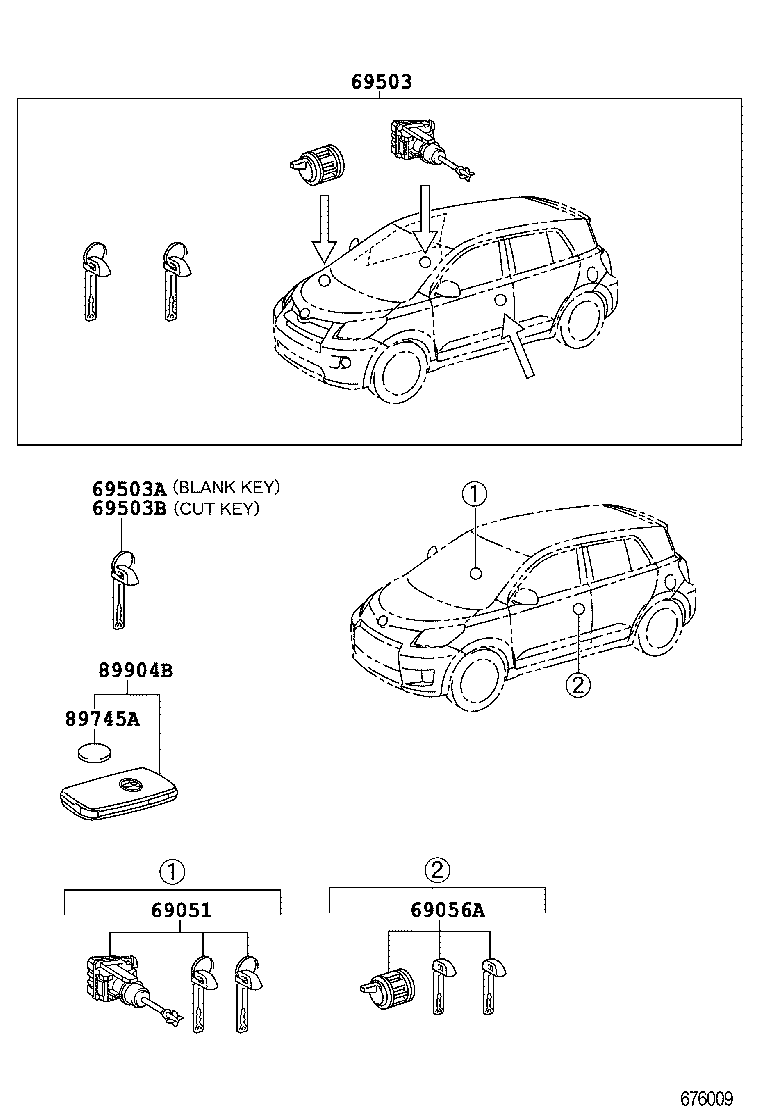 69503

69503A (BLANK KEY)
69503B (CUT KEY)

①

②

89904B

89745A

①

69051

②

69056A

676009