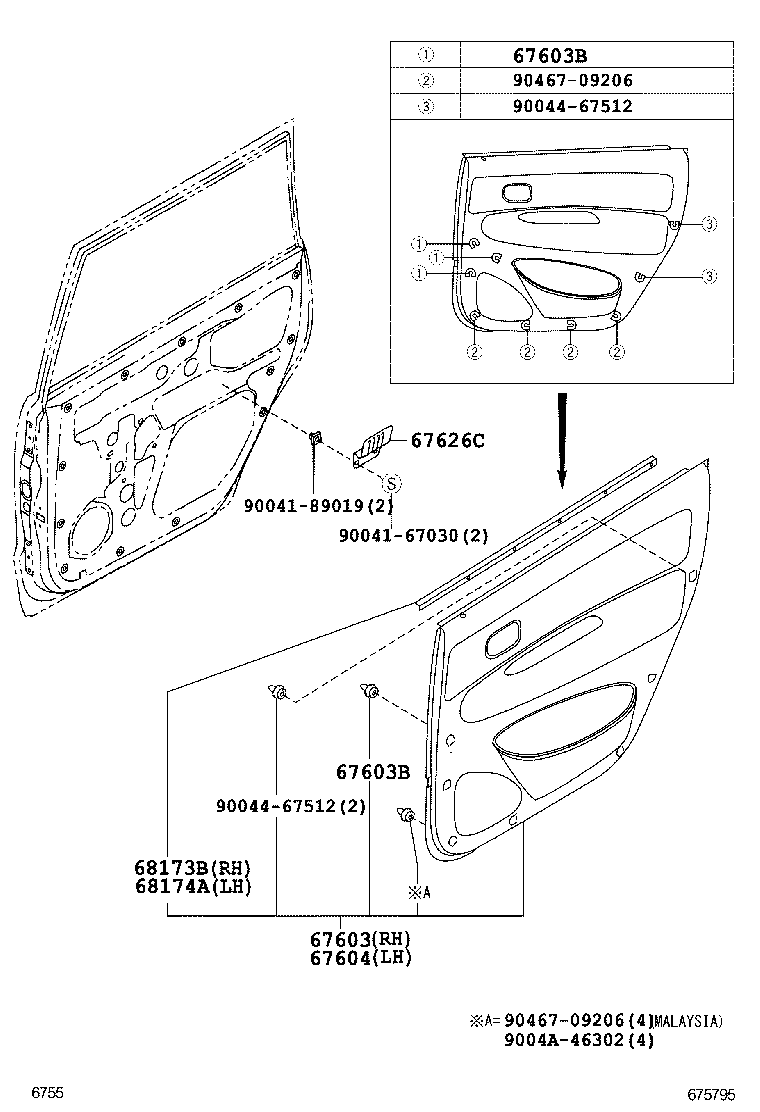 | ① | 67603B |
|---|---|
| ② | 90467-09206 |
| ③ | 90044-67512 |

①
①
①
③
③
②
②
②
②

67626C
S
90041-89019(2)
90041-67030(2)

67603B
90044-67512(2)
68173B(RH)
68174A(LH)
※A
67603(RH)
67604(LH)

※A= 90467-09206(4)MALAYSIA)
9004A-46302(4)

6755
675795