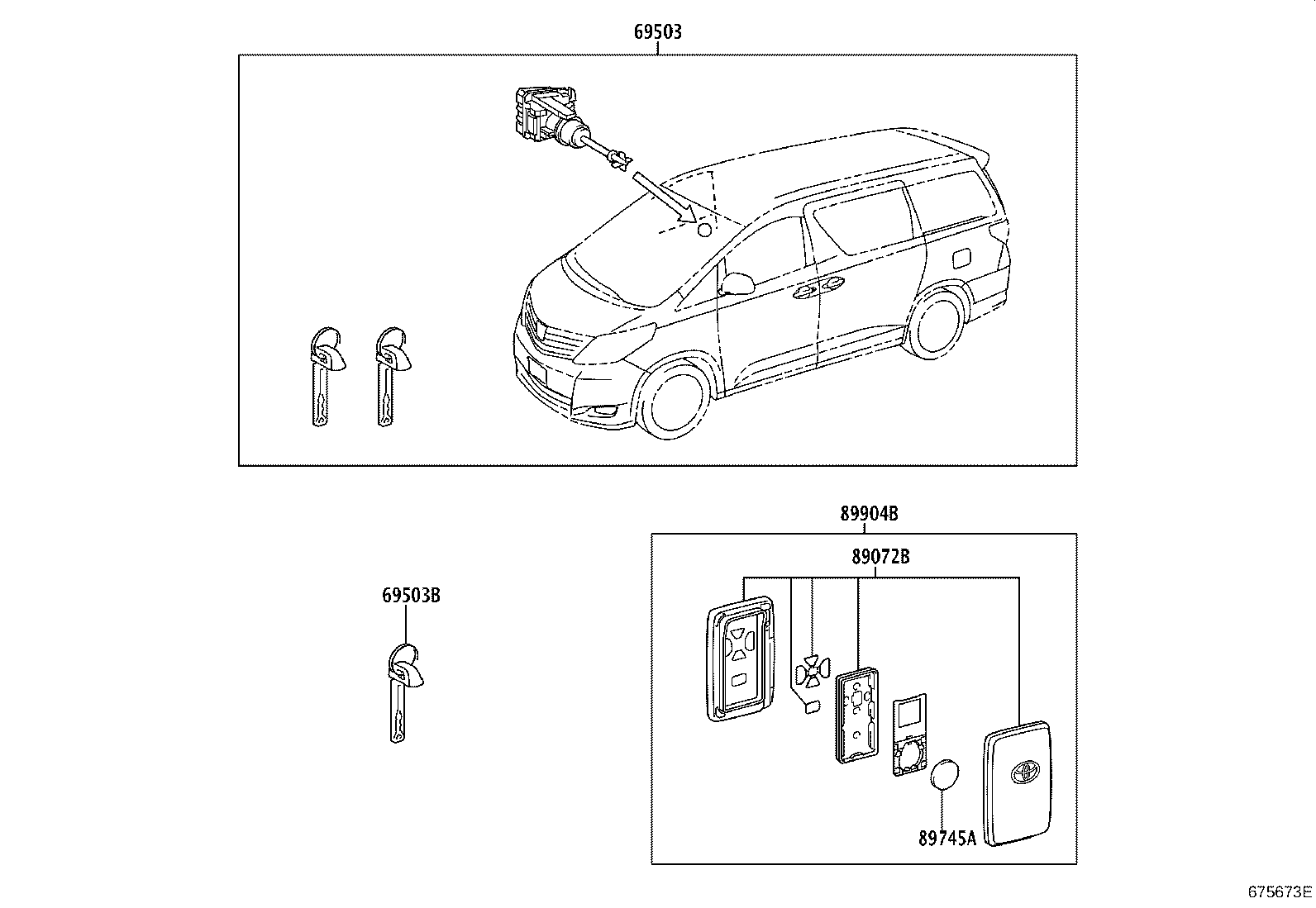 69503

69503B

89904B

89072B

89745A

675673E