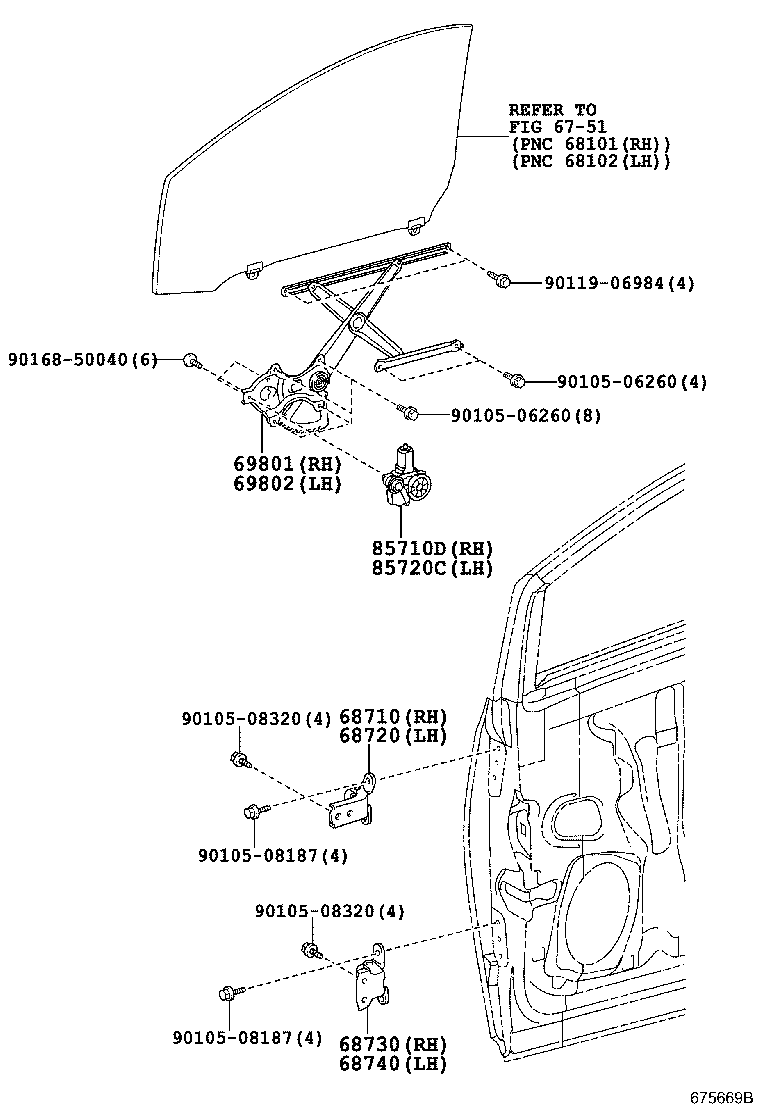 REFER TO
FIG 67-51
(PNC 68101(RH))
(PNC 68102(LH))

90119-06984(4)

90168-50040(6)

90105-06260(4)

90105-06260(8)

69801(RH)
69802(LH)

85710D(RH)
85720C(LH)

90105-08320(4)

68710(RH)
68720(LH)

90105-08187(4)

90105-08320(4)

90105-08187(4)

68730(RH)
68740(LH)

675669B