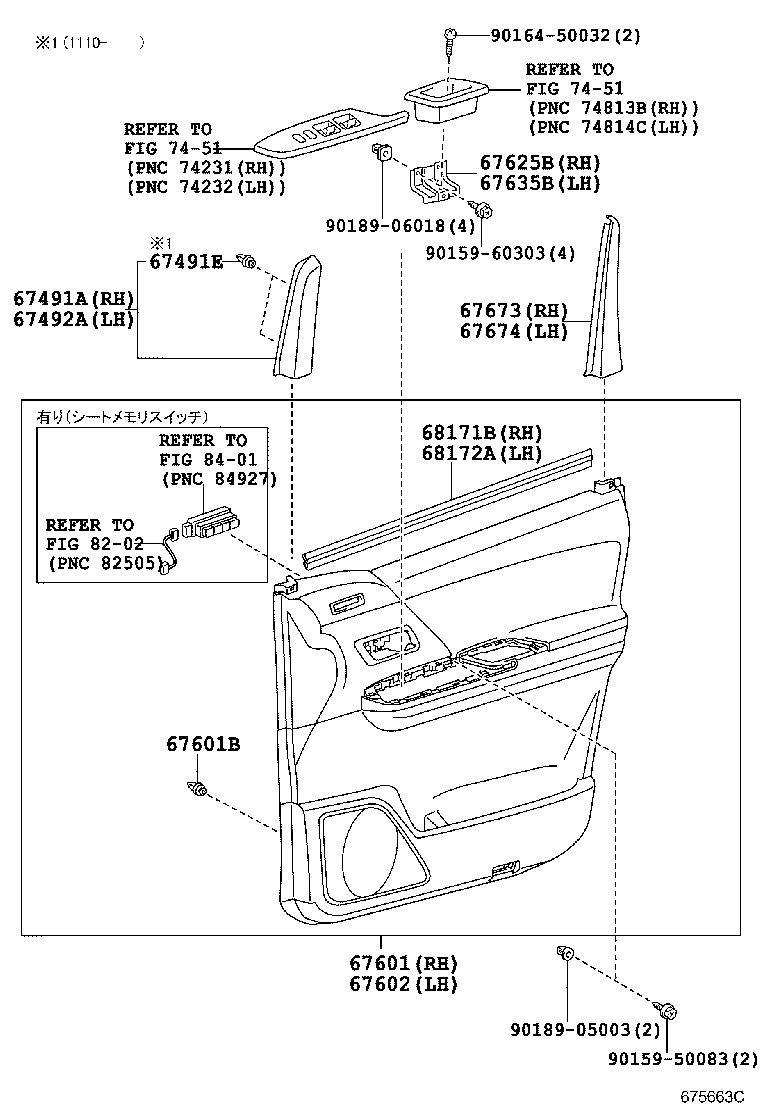 ※1(1110- )

90164-50032(2)

REFER TO
FIG 74-51
(PNC 74813B(RH))
(PNC 74814C(LH))

REFER TO
FIG 74-51
(PNC 74231(RH))
(PNC 74232(LH))

67625B(RH)
67635B(LH)

90189-06018(4)

90159-60303(4)

※1
67491E

67491A(RH)
67492A(LH)

67673(RH)
67674(LH)

有り(シートメモリスイッチ)

REFER TO
FIG 84-01
(PNC 84927)

REFER TO
FIG 82-02
(PNC 82505)

68171B(RH)
68172A(LH)

67601B

67601(RH)
67602(LH)

90189-05003(2)

90159-50083(2)

675663C