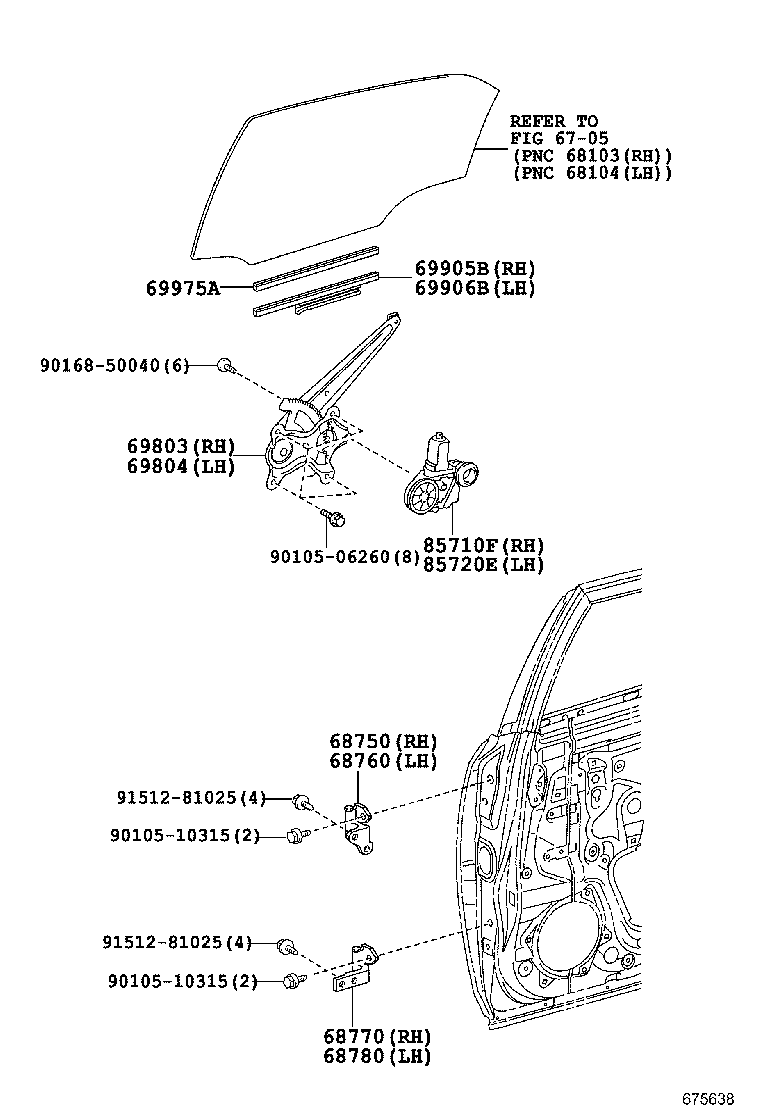 REFER TO
FIG 67-05
(PNC 68103(RH))
(PNC 68104(LH))

69975A

69905B(RH)
69906B(LH)

90168-50040(6)

69803(RH)
69804(LH)

90105-06260(8)

85710F(RH)
85720E(LH)

68750(RH)
68760(LH)

91512-81025(4)

90105-10315(2)

91512-81025(4)

90105-10315(2)

68770(RH)
68780(LH)

675638