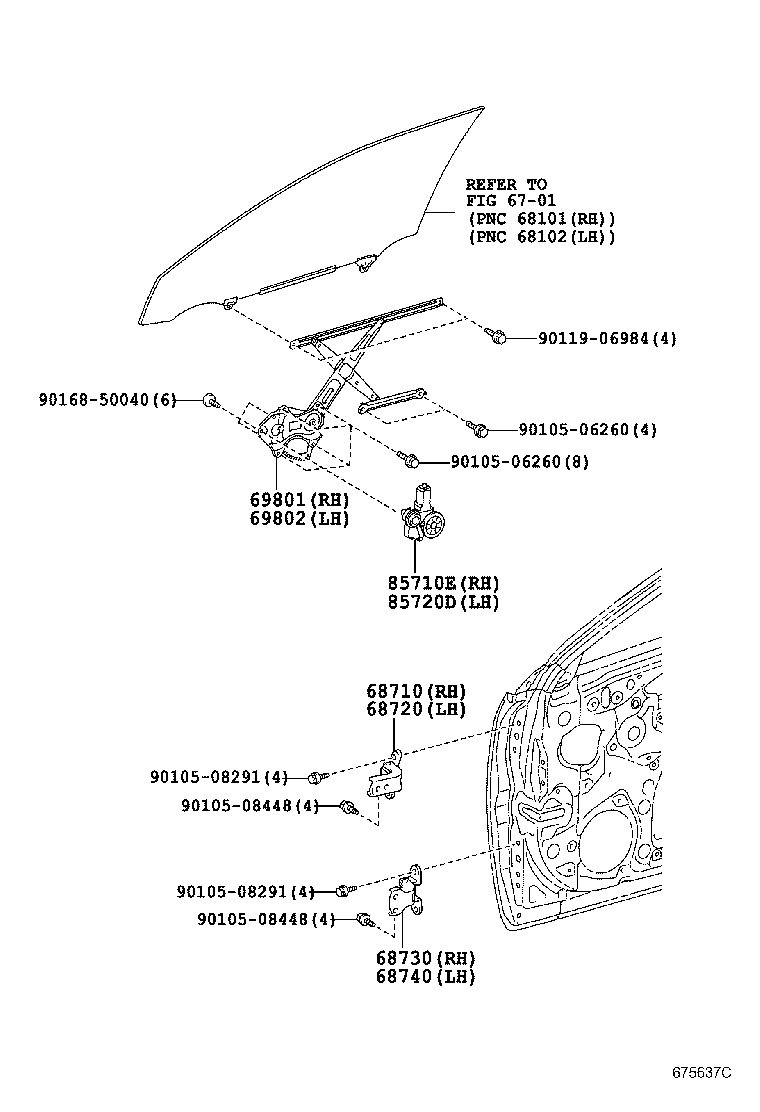 REFER TO
FIG 67-01
(PNC 68101(RH))
(PNC 68102(LH))

90119-06984(4)

90168-50040(6)

90105-06260(4)

90105-06260(8)

69801(RH)
69802(LH)

85710E(RH)
85720D(LH)

68710(RH)
68720(LH)

90105-08291(4)

90105-08448(4)

90105-08291(4)

90105-08448(4)

68730(RH)
68740(LH)

675637C