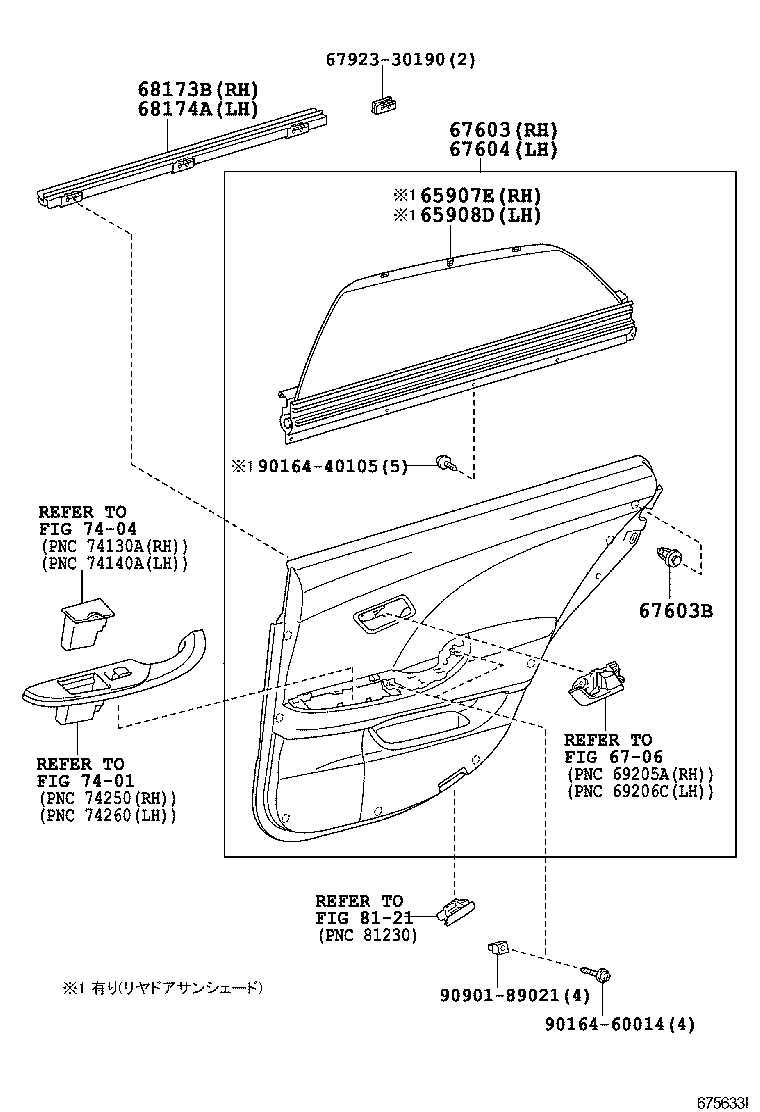 67923-30190(2)

68173B(RH)
68174A(LH)

67603(RH)
67604(LH)

※1 65907E(RH)
※1 65908D(LH)

※1 90164-40105(5)

REFER TO
FIG 74-04
(PNC 74130A(RH))
(PNC 74140A(LH))

67603B

REFER TO
FIG 67-06
(PNC 69205A(RH))
(PNC 69206C(LH))

REFER TO
FIG 74-01
(PNC 74250(RH))
(PNC 74260(LH))

REFER TO
FIG 81-21
(PNC 81230)

※1 有り(リヤドアサンシェード)

90901-89021(4)

90164-60014(4)

675633I