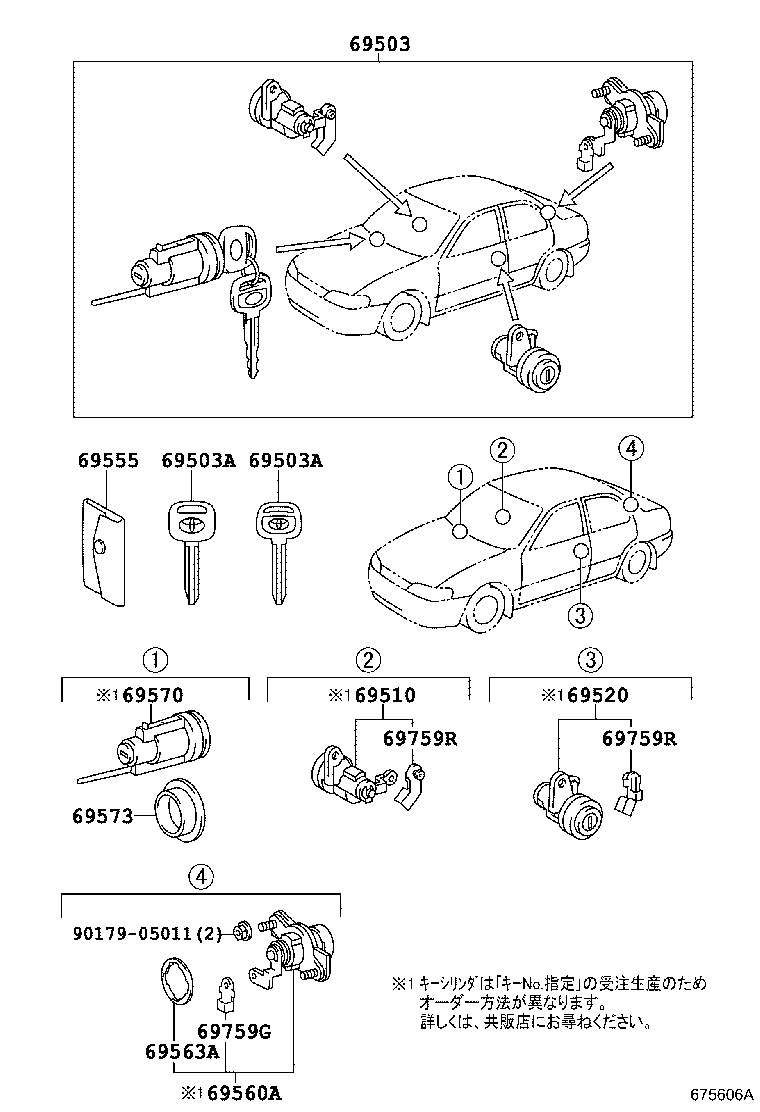 69503

69555 69503A 69503A

1 2 3 4

1
※1 69570
69573

2
※1 69510
69759R

3
※1 69520
69759R

4
90179-05011(2)
69759G
69563A
※1 69560A

※1 キーシリンダは「キーNo.指定」の受注生産のため
オーダー方法が異なります。
詳しくは、共販店にお尋ねください。

675606A