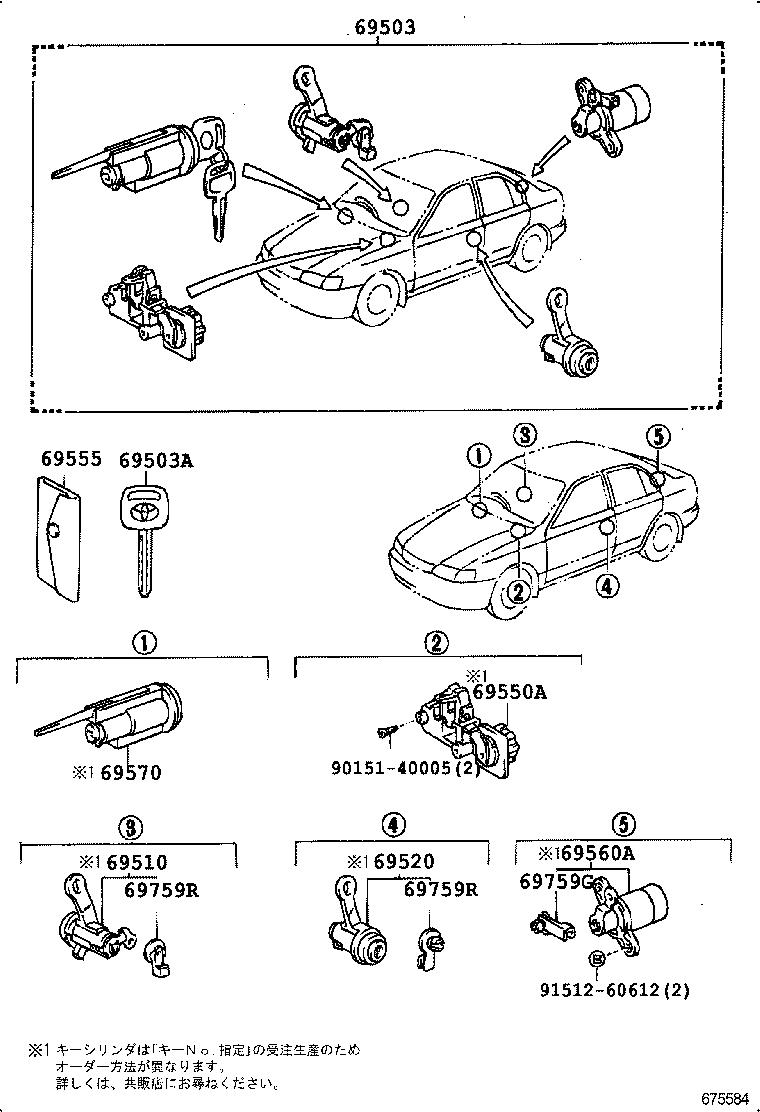 69503

69555 69503A

①
③
⑤
②
④

①
※1 69570

②
※1 69550A
90151-40005(2)

③
※1 69510
69759R

④
※1 69520
69759R

⑤
※1 69560A
69759G
91512-60612(2)

※1 キーシリンダは「キーNo.指定」の受注生産のため
オーダー方法が異なります。
詳しくは、共販店にお尋ねください。

675584