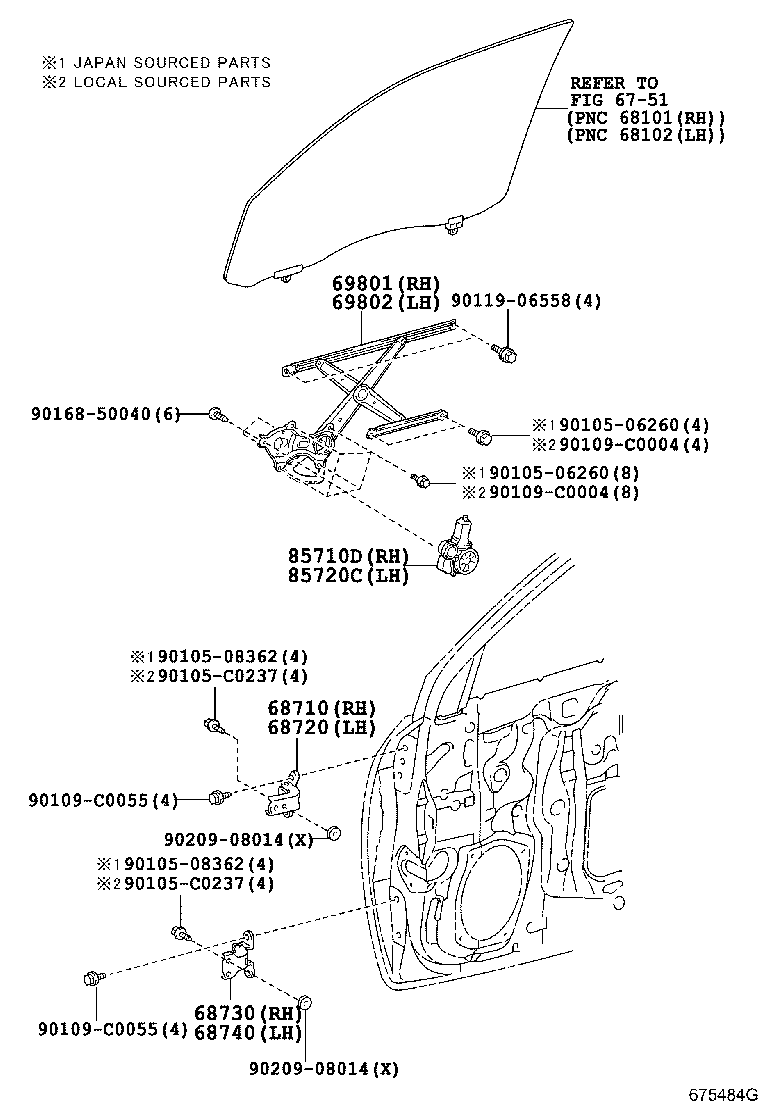 ※1 JAPAN SOURCED PARTS
※2 LOCAL SOURCED PARTS

REFER TO
FIG 67-51
(PNC 68101(RH))
(PNC 68102(LH))

69801(RH)
69802(LH)

90119-06558(4)

90168-50040(6)

※1 90105-06260(4)
※2 90109-C0004(4)

※1 90105-06260(8)
※2 90109-C0004(8)

85710D(RH)
85720C(LH)

※1 90105-08362(4)
※2 90105-C0237(4)

68710(RH)
68720(LH)

90109-C0055(4)

90209-08014(X)

※1 90105-08362(4)
※2 90105-C0237(4)

90109-C0055(4)

68730(RH)
68740(LH)

90209-08014(X)

675484G