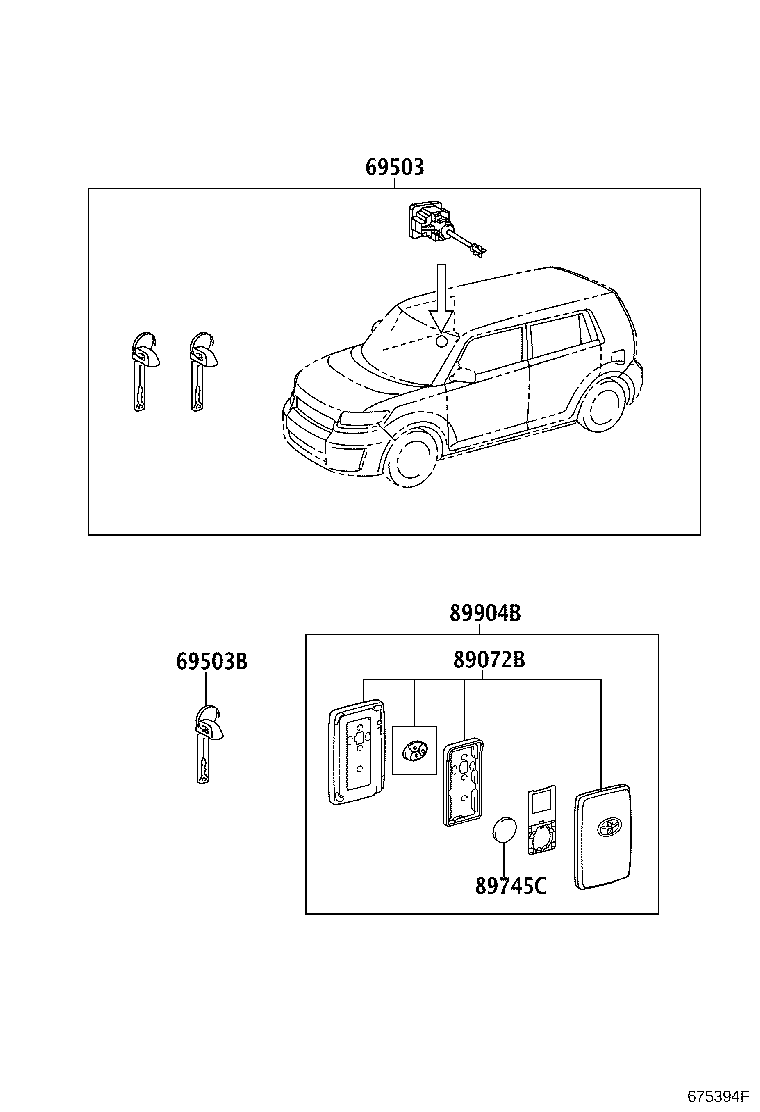 69503

69503B

89904B

89072B

89745C

675394F